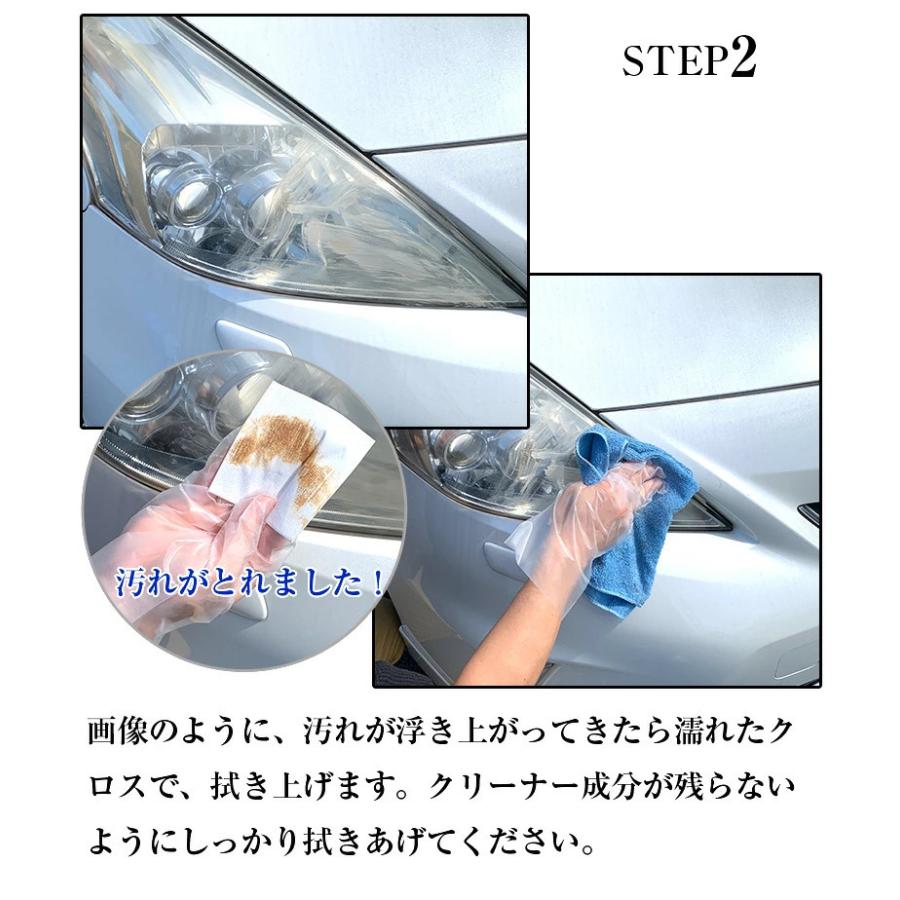 STEP2

汚れがとれました！

画像のように、汚れが浮き上がってきたら濡れたクロスで、拭き上げます。クリーナー成分が残らないようにしっかり拭きあげてください。