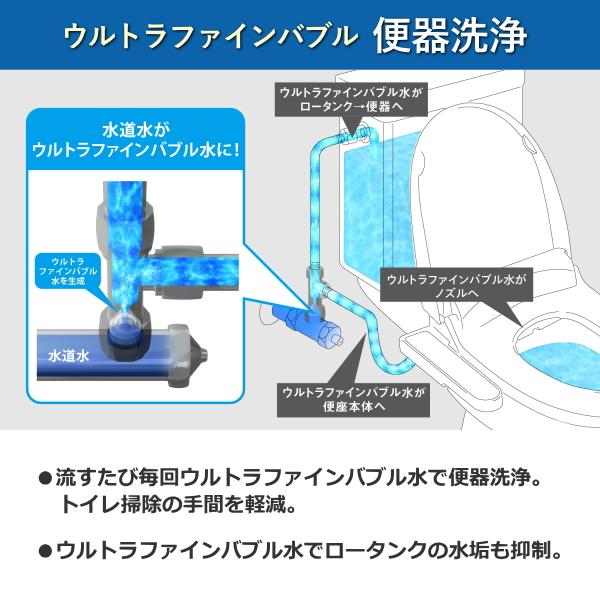 ウルトラファインバブル 便器洗浄

水道水が
ウルトラファインバブル水に！

ウルトラ
ファインバブル
水を生成

水道水

ウルトラファインバブル水が
ロータンク→便器へ

ウルトラファインバブル水が
ノズルへ

ウルトラファインバブル水が
便座本体へ

●流すたび毎回ウルトラファインバブル水で便器洗浄。
トイレ掃除の手間を軽減。

●ウルトラファインバブル水でロータンクの水垢も抑制。