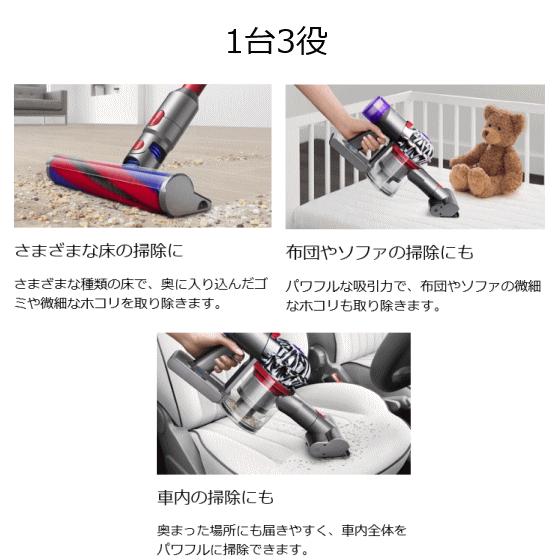 1台3役

さまざまな床の掃除に

さまざまな種類の床で、奥に入り込んだゴミや微細なホコリを取り除きます。

布団やソファの掃除にも

パワフルな吸引力で、布団やソファの微細なホコリも取り除きます。

車内の掃除にも

奥まった場所にも届きやすく、車内全体をパワフルに掃除できます。