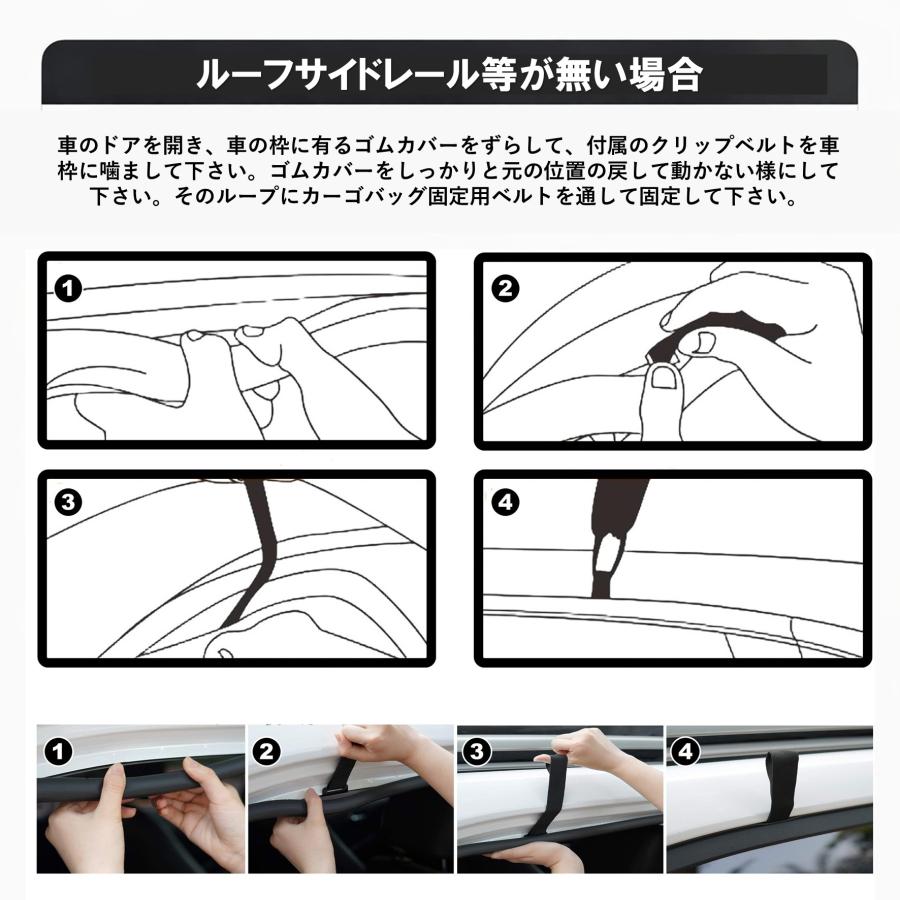 ルーフサイドレール等が無い場合

車のドアを開き、車の枠に有るゴムカバーをずらして、付属のクリップベルトを車枠に噛まして下さい。ゴムカバーをしっかりと元の位置の戻して動かない様にして下さい。そのループにカーゴバッグ固定用ベルトを通して固定して下さい。

1

2

3

4

1

2

3

4