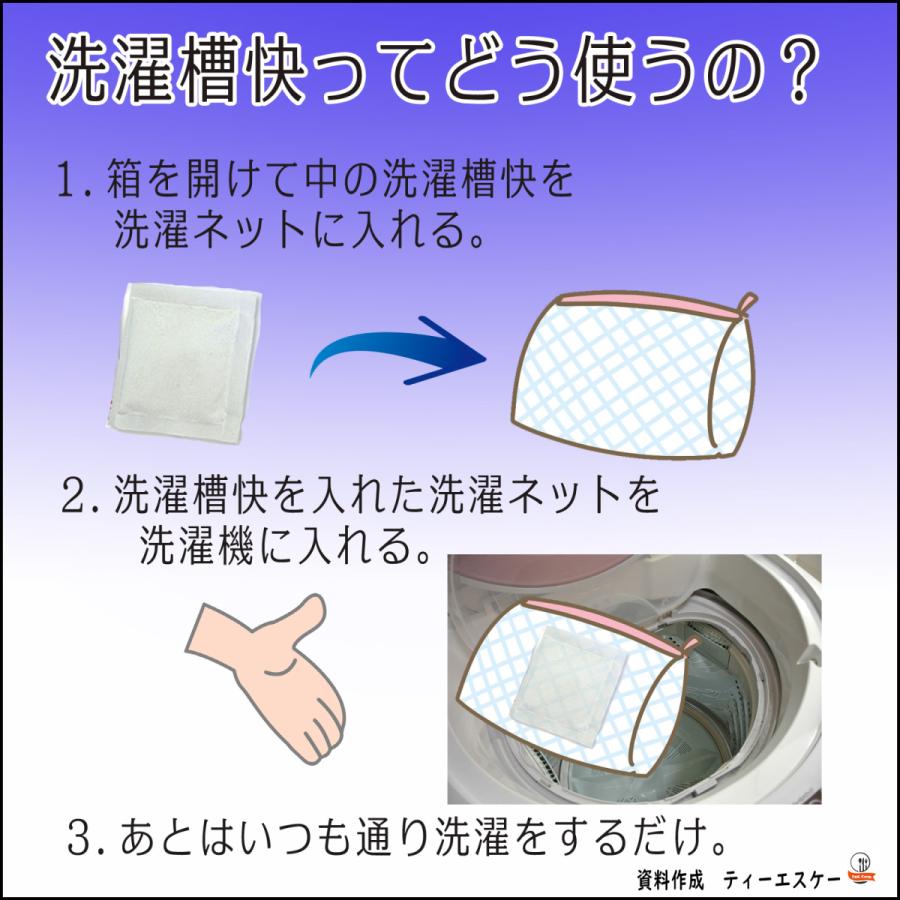 洗濯槽快ってどう使うの？

1. 箱を開けて中の洗濯槽快を洗濯ネットに入れる。

2. 洗濯槽快を入れた洗濯ネットを洗濯機に入れる。

3. あとはいつも通り洗濯をするだけ。

資料作成　ティーエスケー