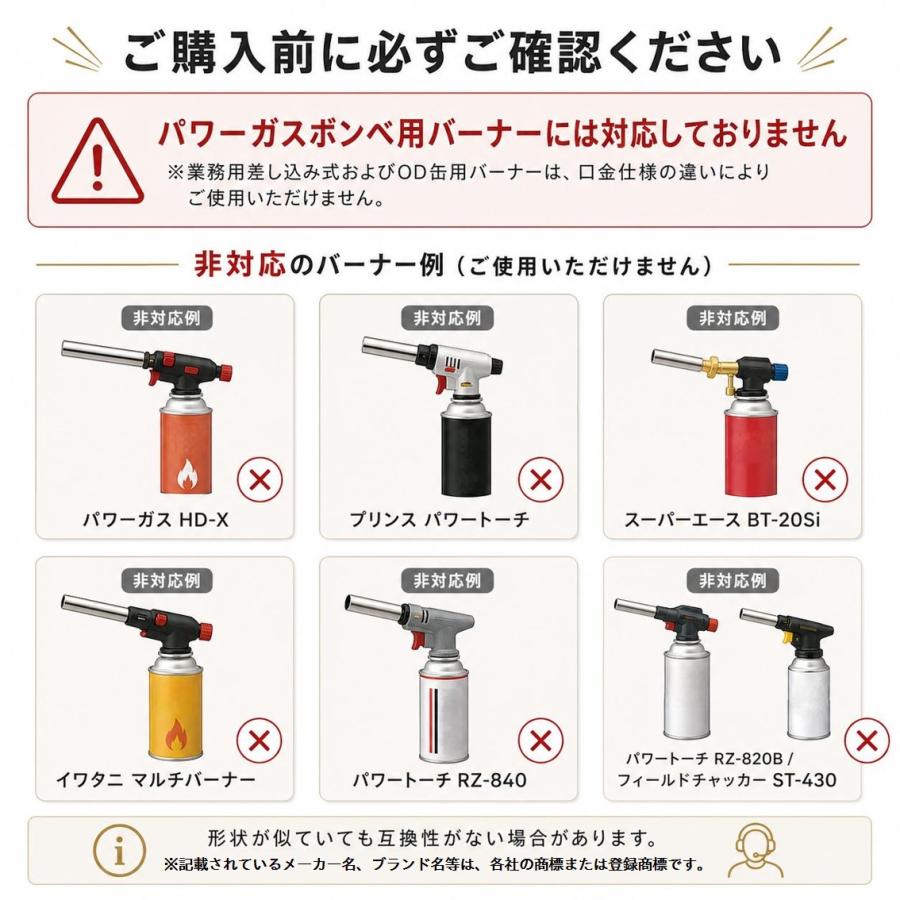 ご購入前に必ずご確認ください

パワーガスボンベ用バーナーには対応しておりません

※業務用差し込み式およびOD缶用バーナーは、口金仕様の違いによりご使用いただけません。

非対応のバーナー例（ご使用いただけません）

非対応例

パワーガス HD-X

非対応例

プリンス パワートーチ

非対応例

スーパーエース BT-20Si

非対応例

イワタニ マルチバーナー

非対応例

パワートーチ RZ-840

非対応例

パワートーチ RZ-820B / フィールドチャッカー ST-430

形状が似ていても互換性がない場合があります。

※記載されているメーカー名、ブランド名等は、各社の商標または登録商標です。