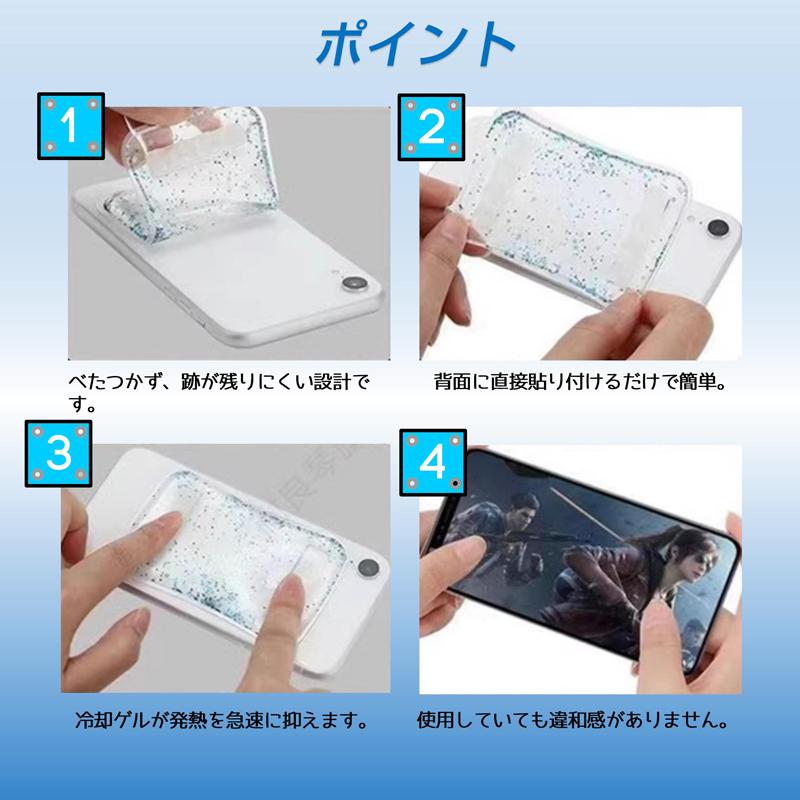 ポイント

1

べたつかず、跡が残りにくい設計です。

2

背面に直接貼り付けるだけで簡単。

3

冷却ゲルが発熱を急速に抑えます。

4

使用していても違和感がありません。