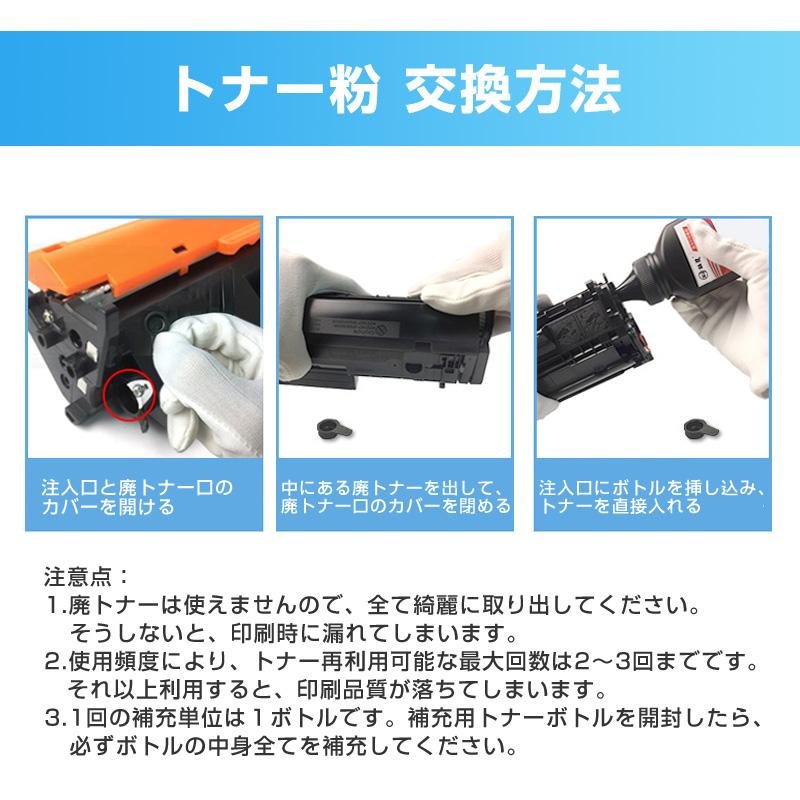 トナー粉 交換方法

注入口と廃トナー口のカバーを開ける

中にある廃トナーを出して、廃トナー口のカバーを閉める

注入口にボトルを挿し込み、トナーを直接入れる

注意点：
1.廃トナーは使えませんので、全て綺麗に取り出してください。そうしないと、印刷時に漏れてしまいます。
2.使用頻度により、トナー再利用可能な最大回数は2～3回までです。それ以上利用すると、印刷品質が落ちてしまいます。
3.1回の補充単位は1ボトルです。補充用トナーボトルを開封したら、必ずボトルの中身全てを補充してください。