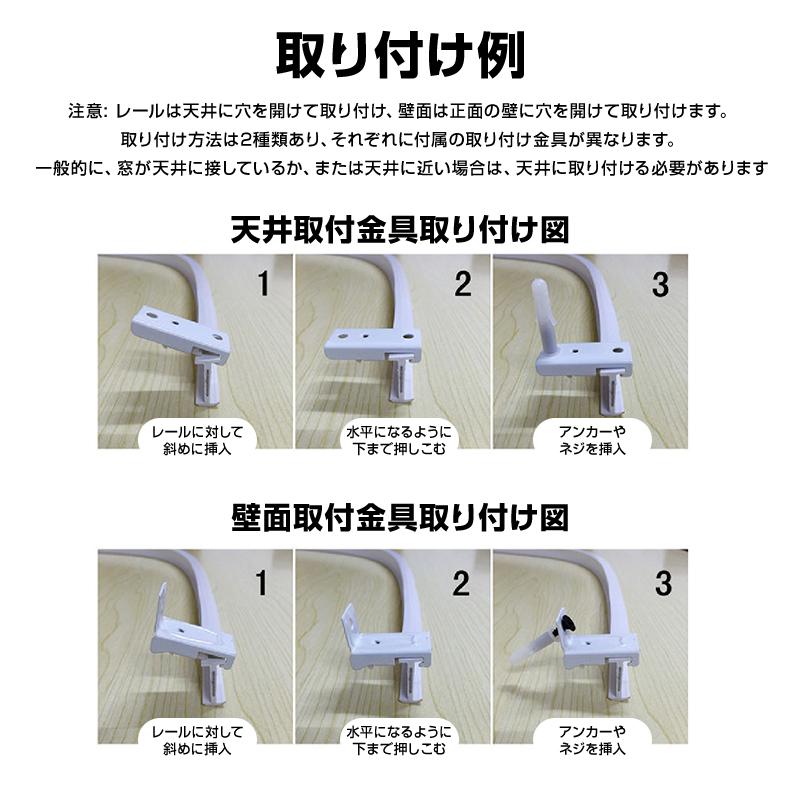 取り付け例

注意: レールは天井に穴を開けて取り付け、壁面は正面の壁に穴を開けて取り付けます。
取り付け方法は2種類あり、それぞれに付属の取り付け金具が異なります。
一般的に、窓が天井に接しているか、または天井に近い場合は、天井に取り付ける必要があります

天井取付金具取り付け図

1
レールに対して斜めに挿入

2
水平になるように下まで押しこむ

3
アンカーやネジを挿入

壁面取付金具取り付け図

1
レールに対して斜めに挿入

2
水平になるように下まで押しこむ

3
アンカーやネジを挿入