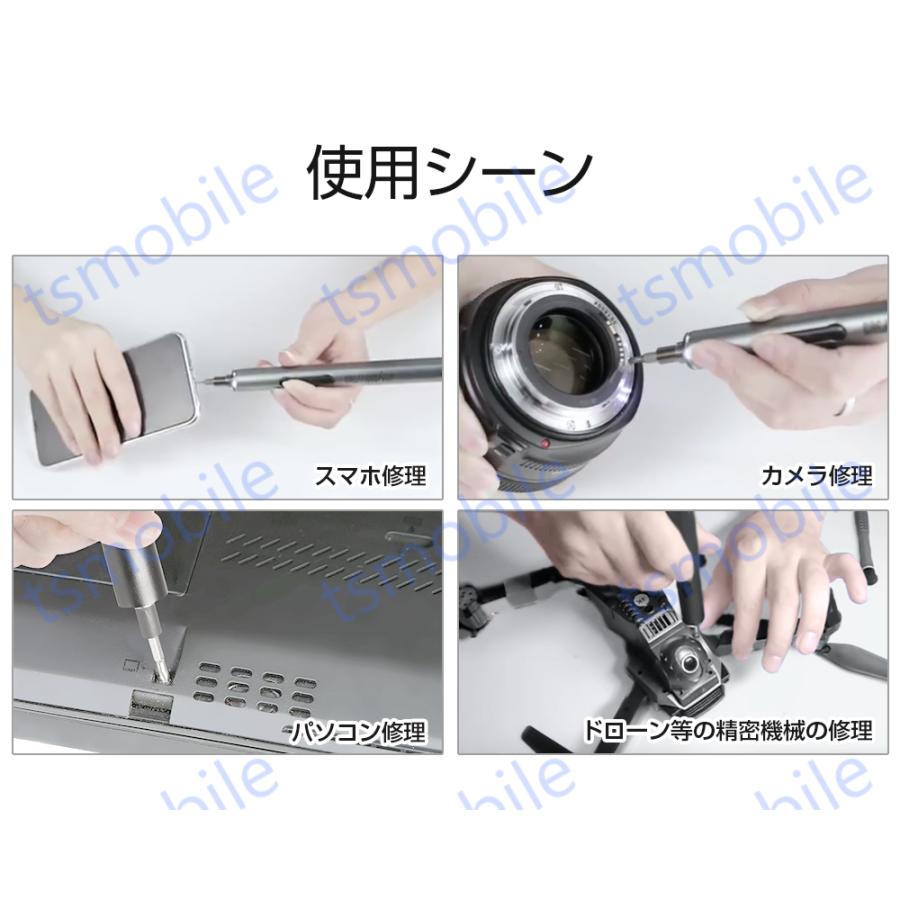 使用シーン

tsmobile

スマホ修理

カメラ修理

パソコン修理

ドローン等の精密機械の修理