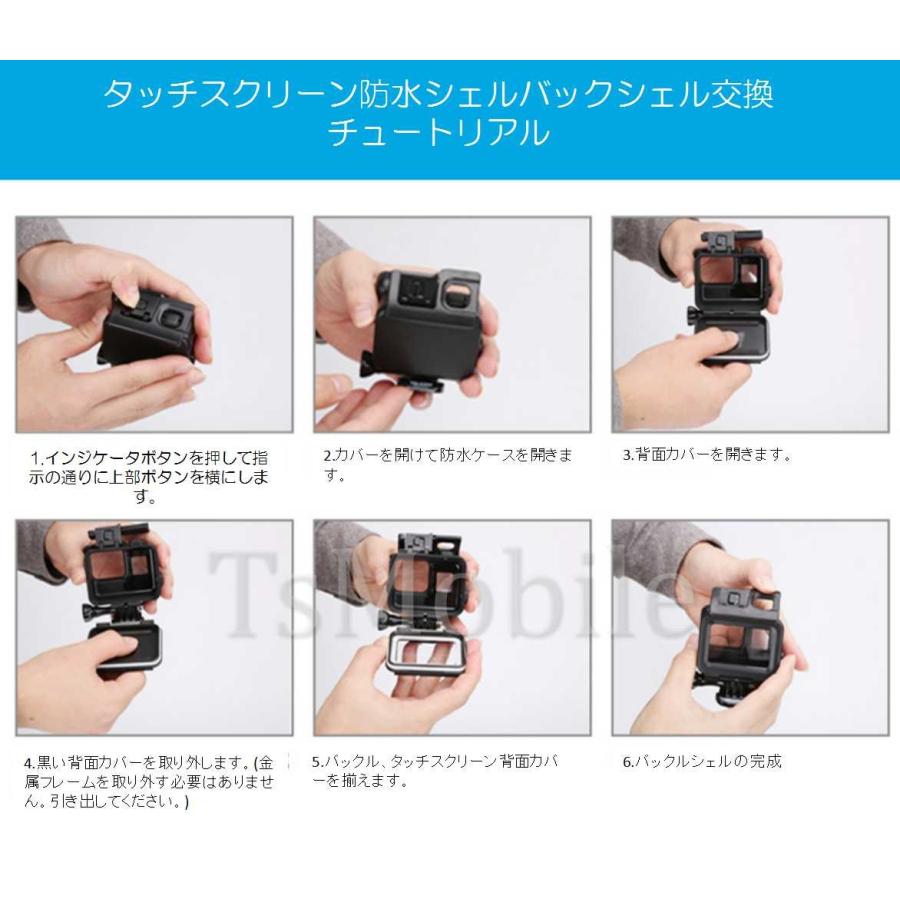 タッチスクリーン防水シェルバックシェル交換
チュートリアル

1.インジケータボタンを押して指示の通りに上部ボタンを横にします。

2.カバーを開けて防水ケースを開きます。

3.背面カバーを開きます。

TsMobile

4.黒い背面カバーを取り外します。(金属フレームを取り外す必要はありません。引き出してください。)

5.バックル、タッチスクリーン背面カバーを揃えます。

6.バックルシェルの完成