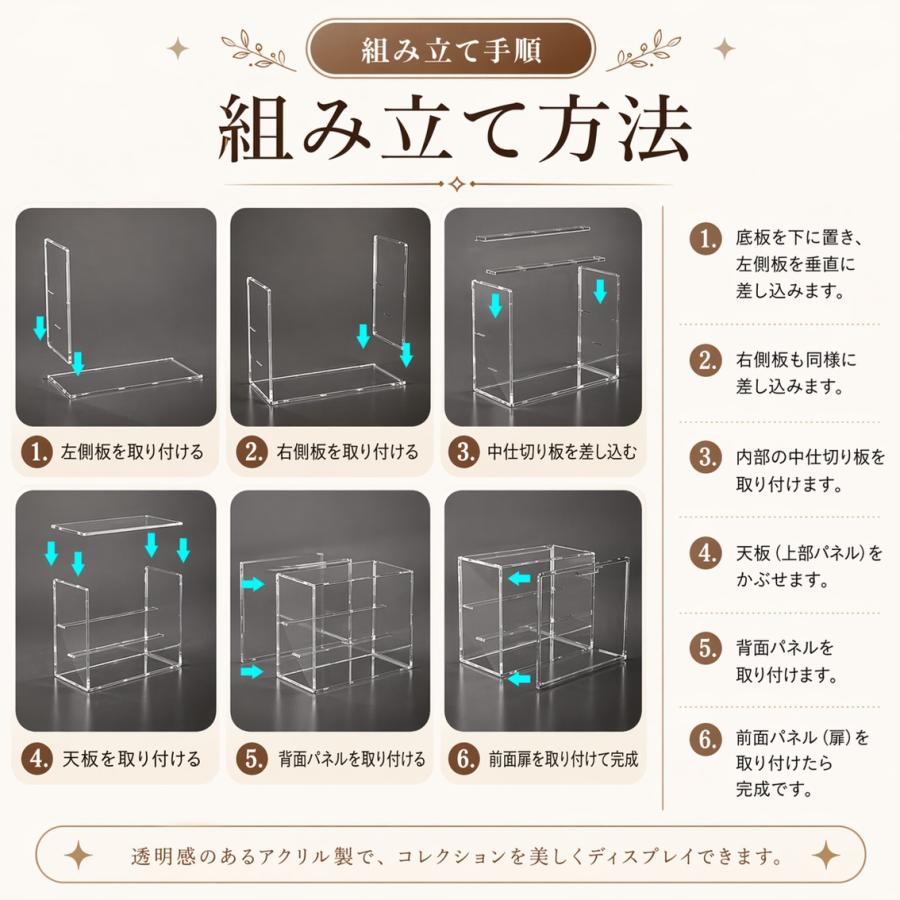 組み立て手順

組み立て方法

1. 左側板を取り付ける

2. 右側板を取り付ける

3. 中仕切り板を差し込む

4. 天板を取り付ける

5. 背面パネルを取り付ける

6. 前面扉を取り付けて完成

1. 底板を下に置き、左側板を垂直に差し込みます。

2. 右側板も同様に差し込みます。

3. 内部の中仕切り板を取り付けます。

4. 天板（上部パネル）をかぶせます。

5. 背面パネルを取り付けます。

6. 前面パネル（扉）を取り付けたら完成です。

透明感のあるアクリル製で、コレクションを美しくディスプレイできます。