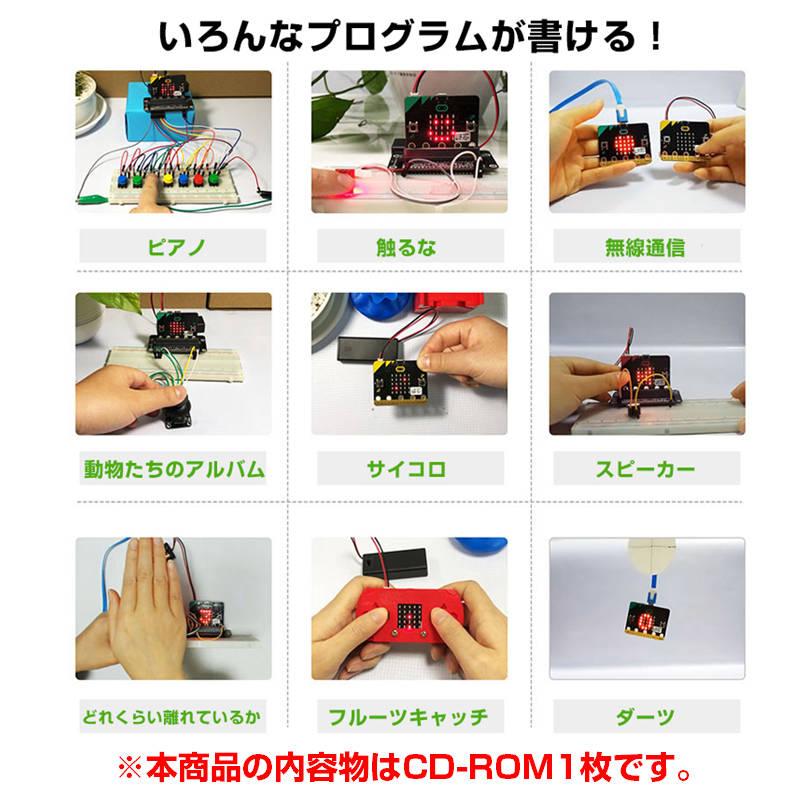 いろんなプログラムが書ける！

ピアノ

触るな

無線通信

動物たちのアルバム

サイコロ

スピーカー

どれくらい離れているか

フルーツキャッチ

ダーツ

※本商品の内容物はCD-ROM1枚です。