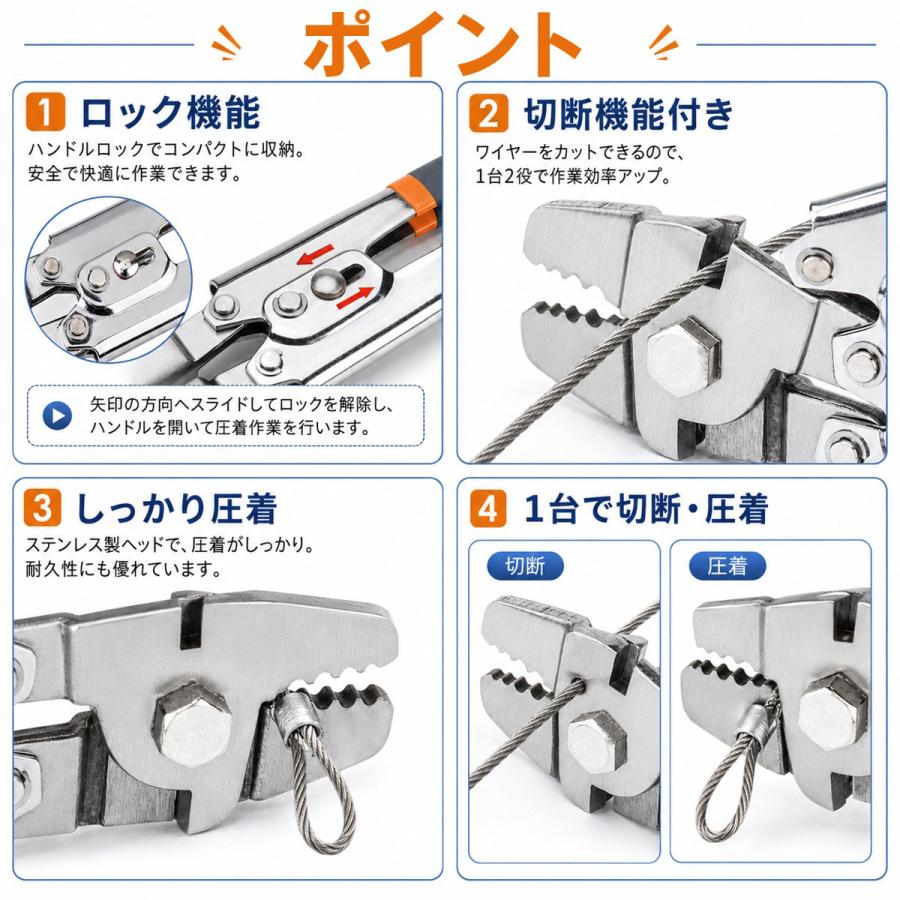 ポイント

1 ロック機能
ハンドルロックでコンパクトに収納。
安全で快適に作業できます。

矢印の方向へスライドしてロックを解除し、ハンドルを開いて圧着作業を行います。

2 切断機能付き
ワイヤーをカットできるので、
1台2役で作業効率アップ。

3 しっかり圧着
ステンレス製ヘッドで、圧着がしっかり。
耐久性にも優れています。

4 1台で切断・圧着

切断

圧着