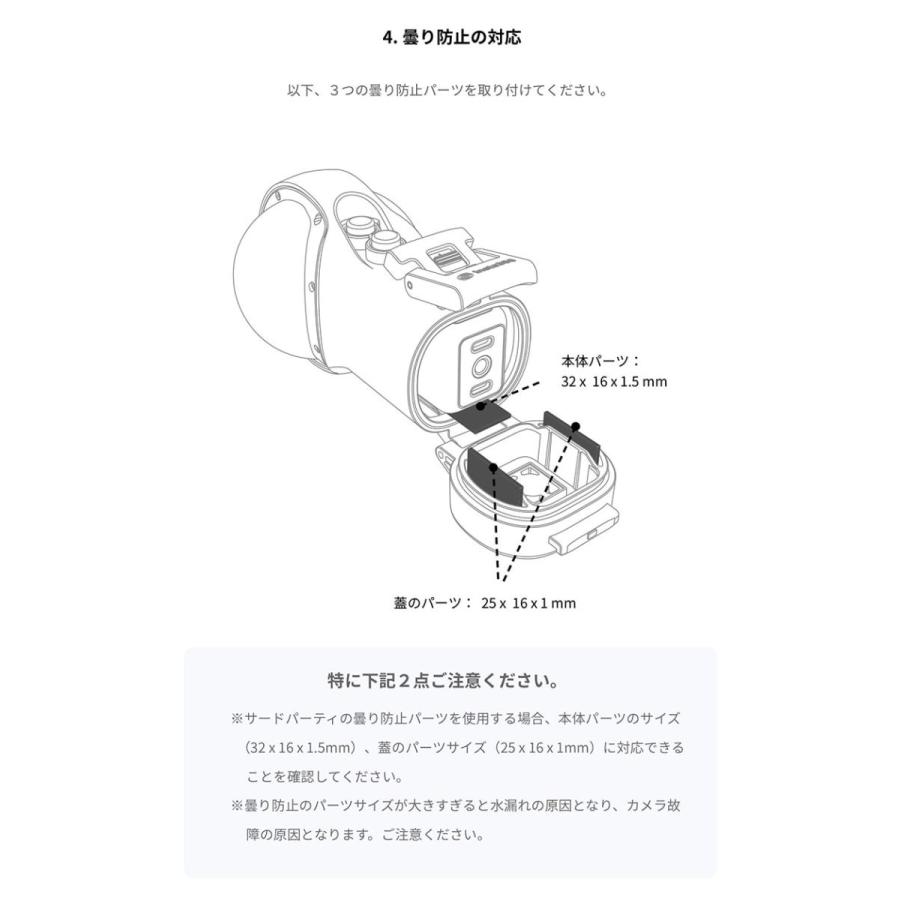 4. 曇り防止の対応

以下、３つの曇り防止パーツを取り付けてください。

本体パーツ：
32 x 16 x 1.5 mm

蓋のパーツ： 25 x 16 x 1 mm

特に下記２点ご注意ください。

※サードパーティの曇り防止パーツを使用する場合、本体パーツのサイズ（32 x 16 x 1.5mm）、蓋のパーツサイズ（25 x 16 x 1mm）に対応できることを確認してください。

※曇り防止のパーツサイズが大きすぎると水漏れの原因となり、カメラ故障の原因となります。ご注意ください。