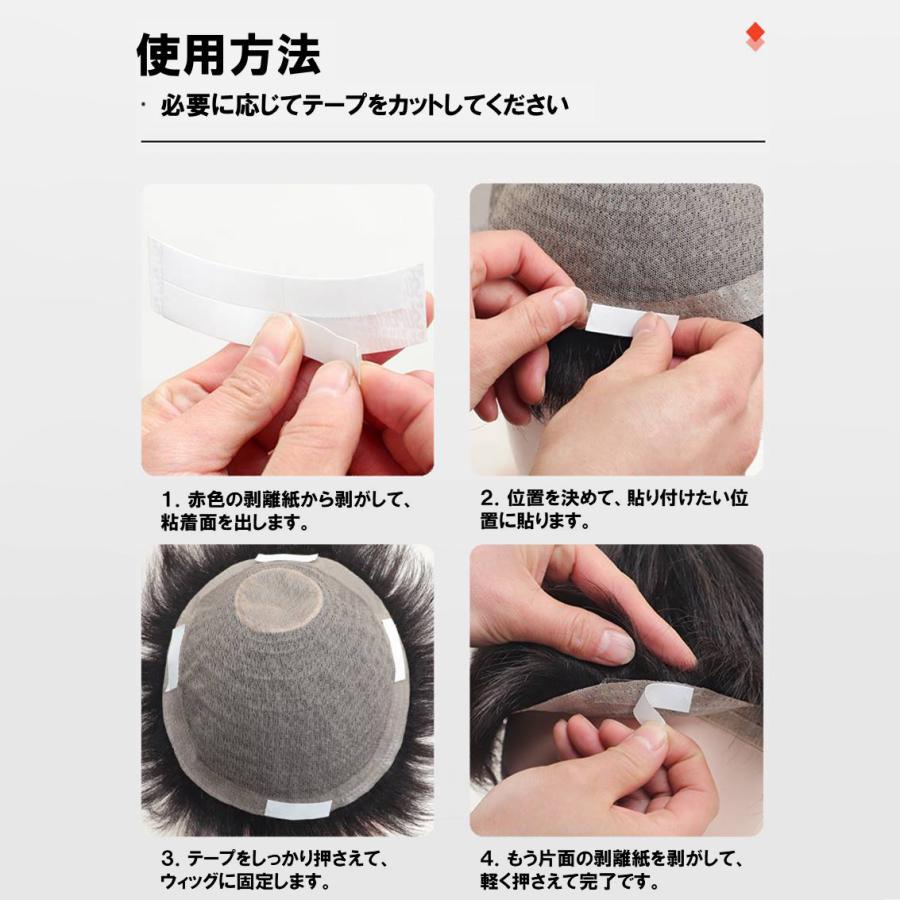 使用方法

・必要に応じてテープをカットしてください

1. 赤色の剥離紙から剥がして、粘着面を出します。

2. 位置を決めて、貼り付けたい位置に貼ります。

3. テープをしっかり押さえて、ウィッグに固定します。

4. もう片面の剥離紙を剥がして、軽く押さえて完了です。