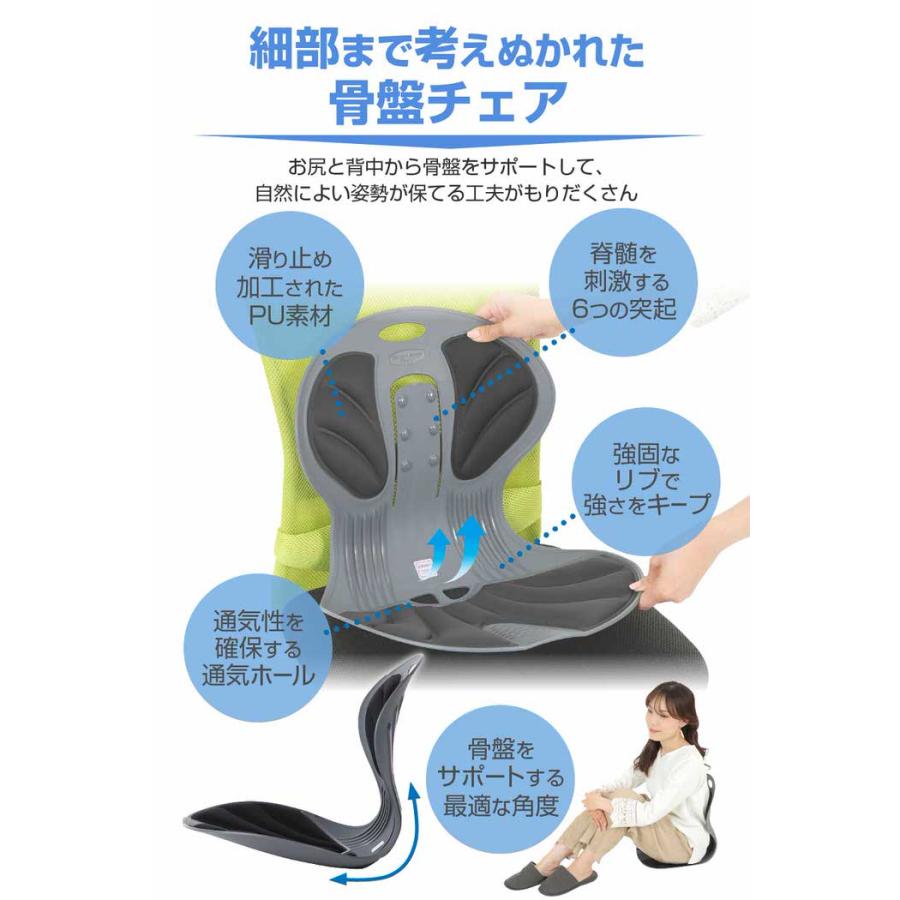 細部まで考えぬかれた
骨盤チェア

お尻と背中から骨盤をサポートして、
自然によい姿勢が保てる工夫がもりだくさん

滑り止め
加工された
PU素材

脊髄を
刺激する
6つの突起

強固な
リブで
強さをキープ

通気性を
確保する
通気ホール

骨盤を
サポートする
最適な角度