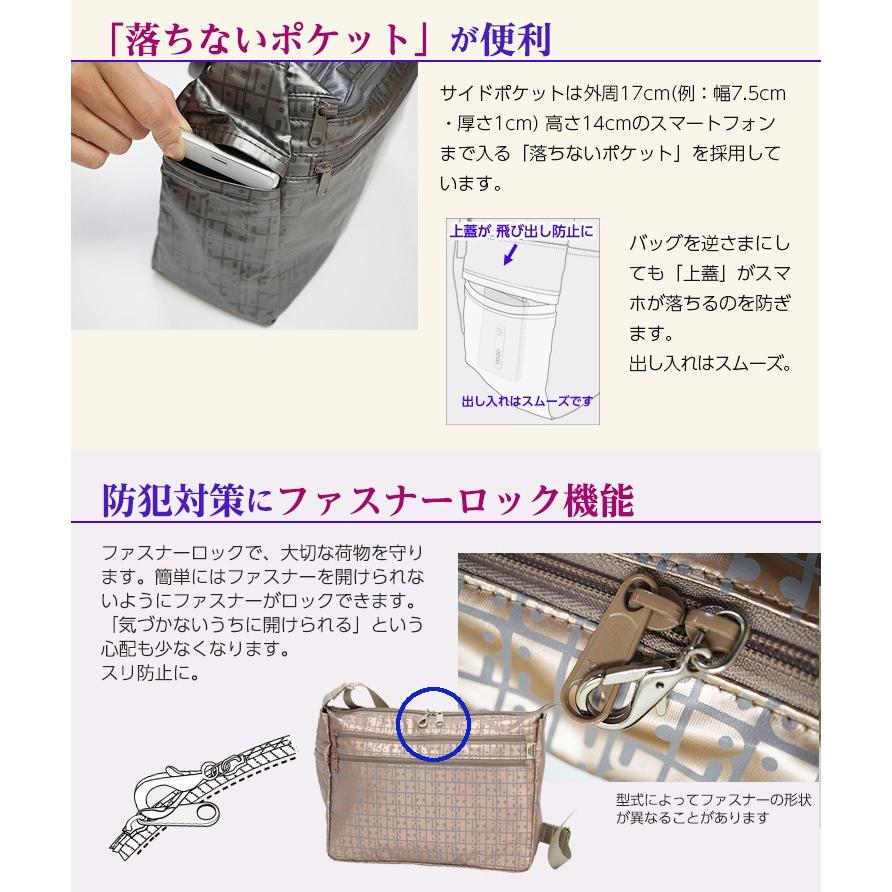 「落ちないポケット」が便利

サイドポケットは外周17cm(例：幅7.5cm・厚さ1cm) 高さ14cmのスマートフォンまで入る「落ちないポケット」を採用しています。

上蓋が 飛び出し防止に

出し入れはスムーズです

バッグを逆さまにしても「上蓋」がスマホが落ちるのを防ぎます。
出し入れはスムーズ。

防犯対策にファスナーロック機能

ファスナーロックで、大切な荷物を守ります。簡単にはファスナーを開けられないようにファスナーがロックできます。
「気づかないうちに開けられる」という心配も少なくなります。
スリ防止に。

型式によってファスナーの形状が異なることがあります