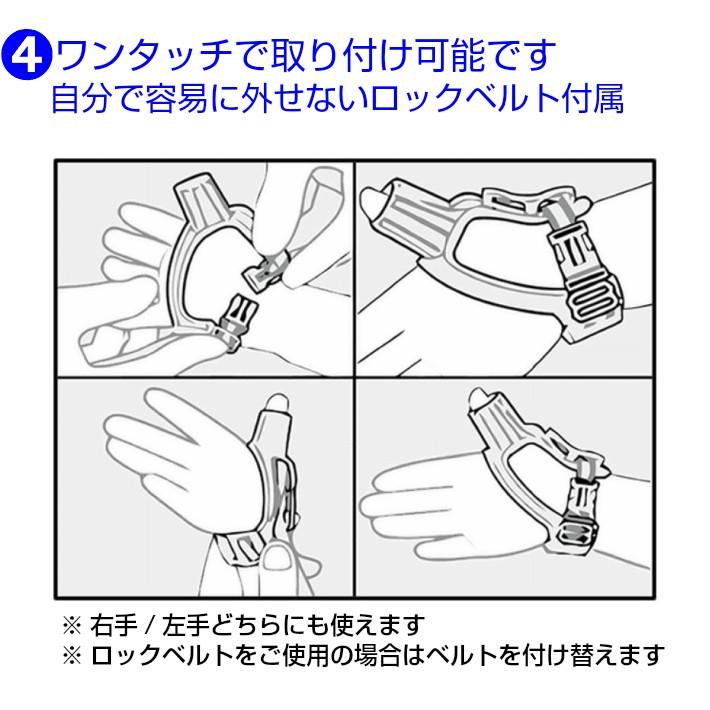 4 ワンタッチで取り付け可能です
自分で容易に外せないロックベルト付属

※ 右手 / 左手どちらにも使えます
※ ロックベルトをご使用の場合はベルトを付け替えます