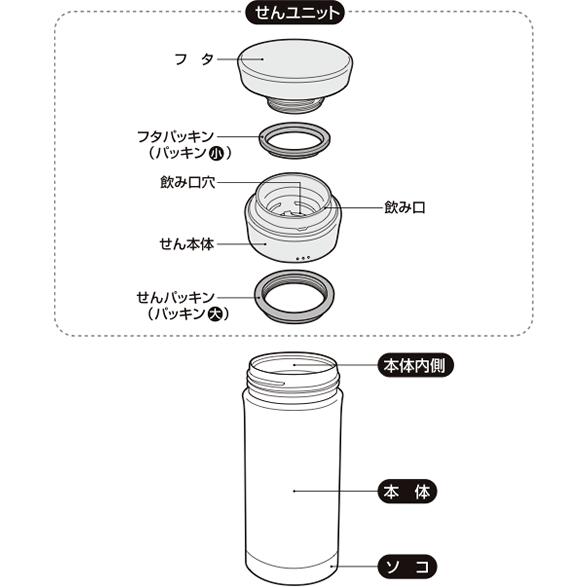 せんユニット

フ タ

フタパッキン
（パッキン小）

飲み口穴

飲み口

せん本体

せんパッキン
（パッキン大）

本体内側

本 体

ソ コ