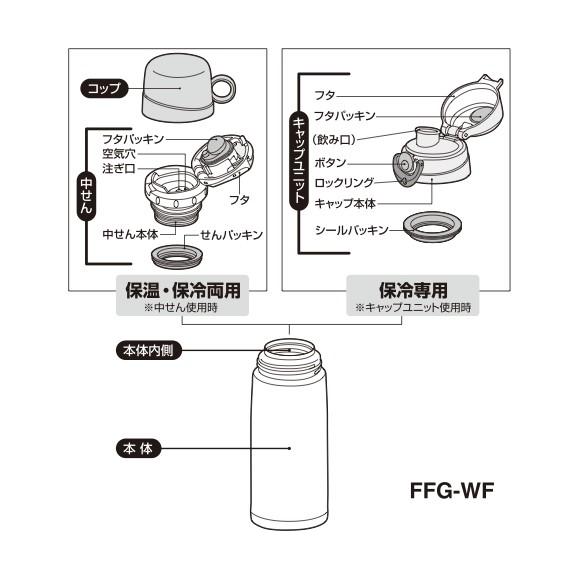 コップ

中せん

フタパッキン
空気穴
注ぎ口
フタ
中せん本体
せんパッキン

保温・保冷両用
※中せん使用時

キャップユニット

フタ
フタパッキン
（飲み口）
ボタン
ロックリング
キャップ本体
シールパッキン

保冷専用
※キャップユニット使用時

本体内側

本 体

FFG-WF