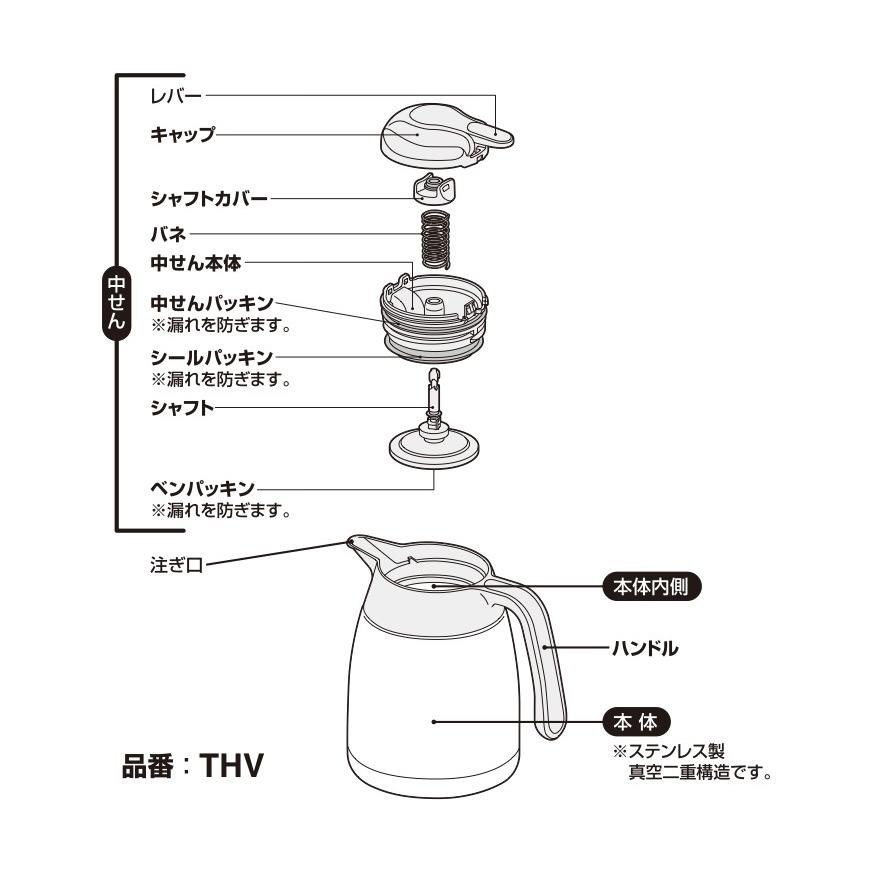 中せん

レバー

キャップ

シャフトカバー

バネ

中せん本体

中せんパッキン
※漏れを防ぎます。

シールパッキン
※漏れを防ぎます。

シャフト

ベンパッキン
※漏れを防ぎます。

注ぎ口

本体内側

ハンドル

本 体
※ステンレス製
真空二重構造です。

品番：THV