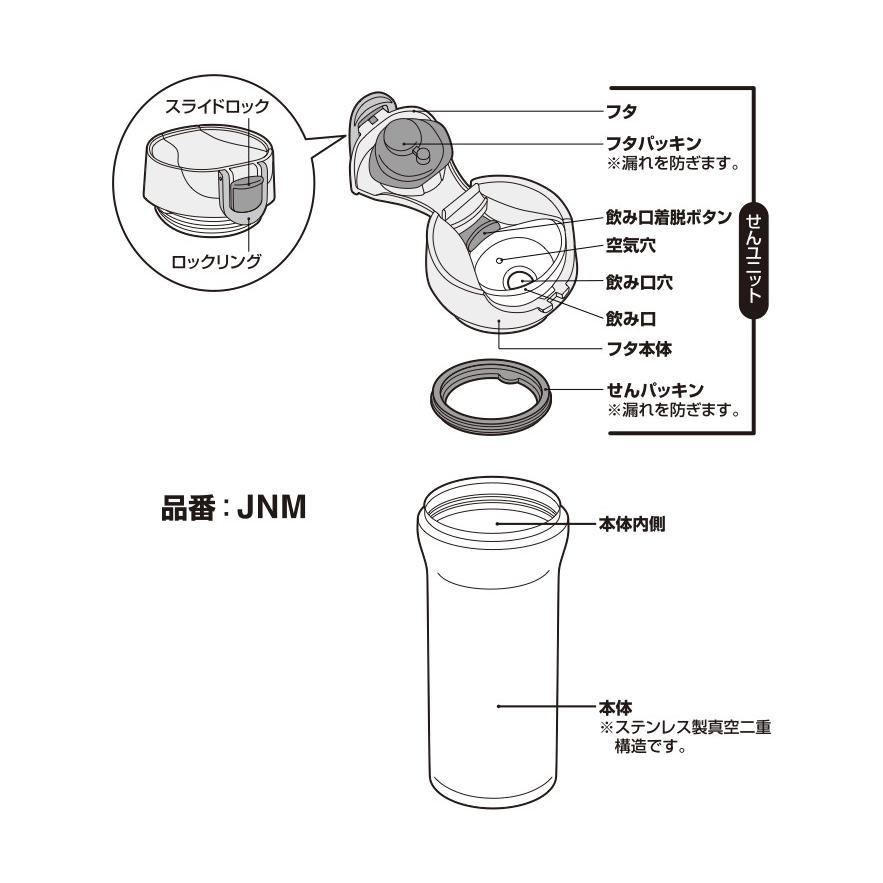 スライドロック

ロックリング

フタ

フタパッキン
※漏れを防ぎます。

飲み口着脱ボタン

空気穴

飲み口穴

飲み口

フタ本体

せんパッキン
※漏れを防ぎます。

せんユニット

品番：JNM

本体内側

本体
※ステンレス製真空二重構造です。