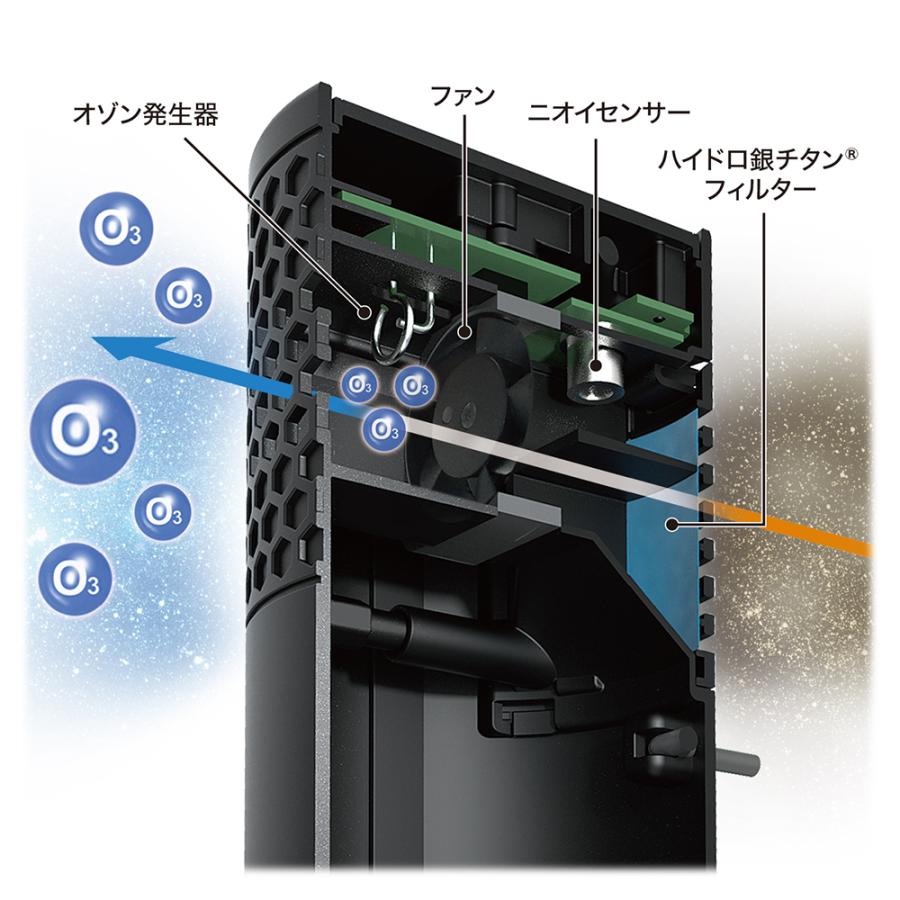 オゾン発生器

ファン

ニオイセンサー

ハイドロ銀チタン®
フィルター

$O_3$

$O_3$

$O_3$

$O_3$

$O_3$

$O_3$

$O_3$

$O_3$