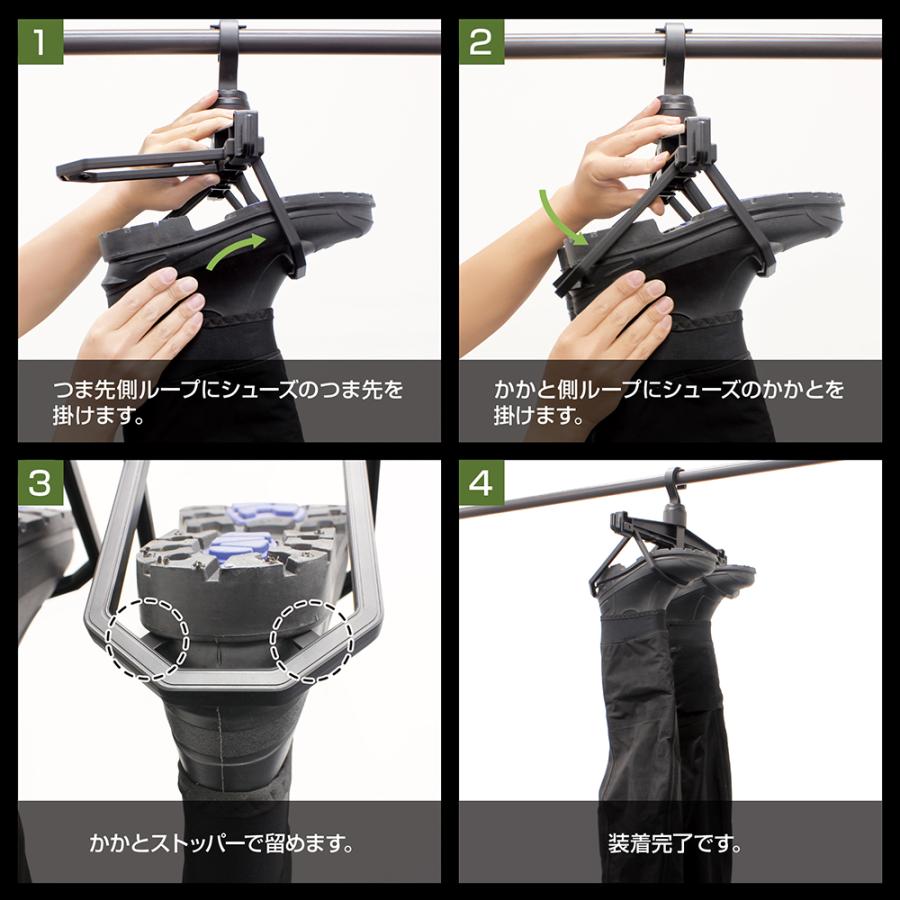 1

つま先側ループにシューズのつま先を掛けます。

2

かかと側ループにシューズのかかとを掛けます。

3

かかとストッパーで留めます。

4

装着完了です。