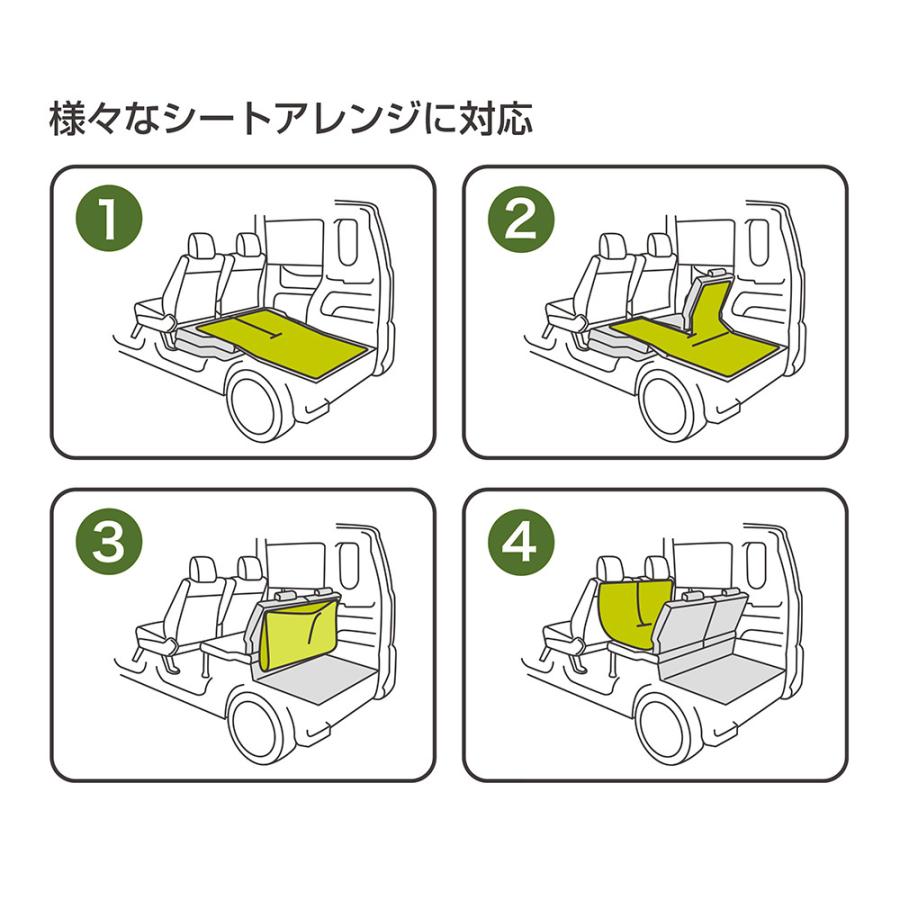 様々なシートアレンジに対応

1

2

3

4