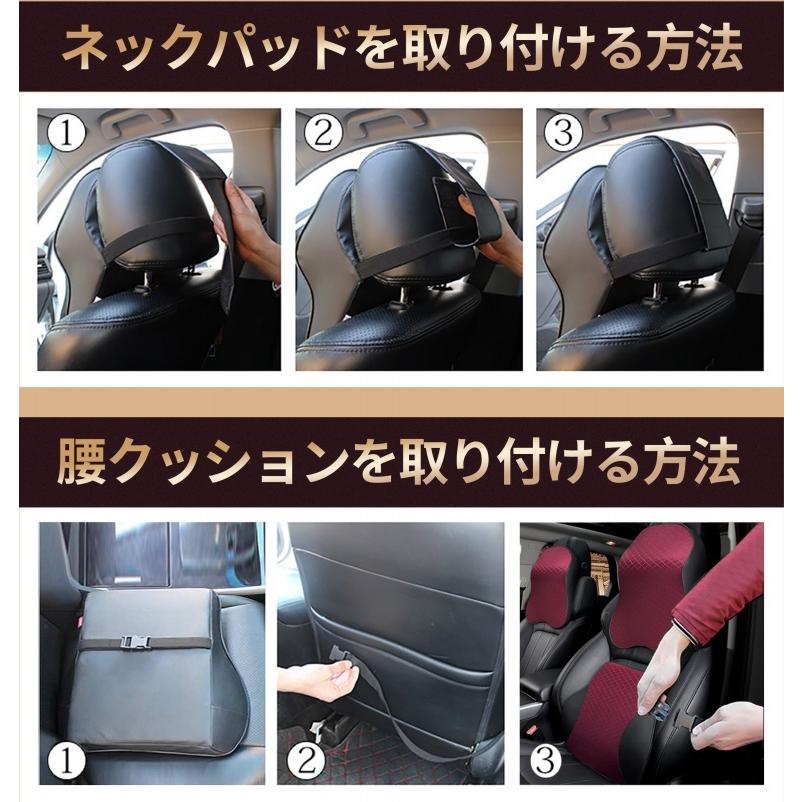 ネックパッドを取り付ける方法

①

②

③

腰クッションを取り付ける方法

①

②

③