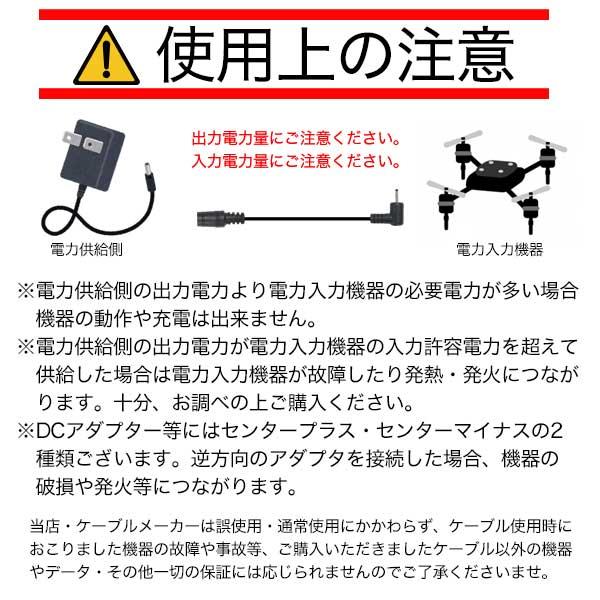 使用上の注意

出力電力量にご注意ください。
入力電力量にご注意ください。

電力供給側

電力入力機器

※電力供給側の出力電力より電力入力機器の必要電力が多い場合機器の動作や充電は出来ません。
※電力供給側の出力電力が電力入力機器の入力許容電力を超えて供給した場合は電力入力機器が故障したり発熱・発火につながります。十分、お調べの上ご購入ください。
※DCアダプター等にはセンタープラス・センターマイナスの2種類ございます。逆方向のアダプタを接続した場合、機器の破損や発火等につながります。

当店・ケーブルメーカーは誤使用・通常使用にかかわらず、ケーブル使用時におこりました機器の故障や事故等、ご購入いただきましたケーブル以外の機器やデータ・その他一切の保証には応じられませんのでご了承くださいませ。