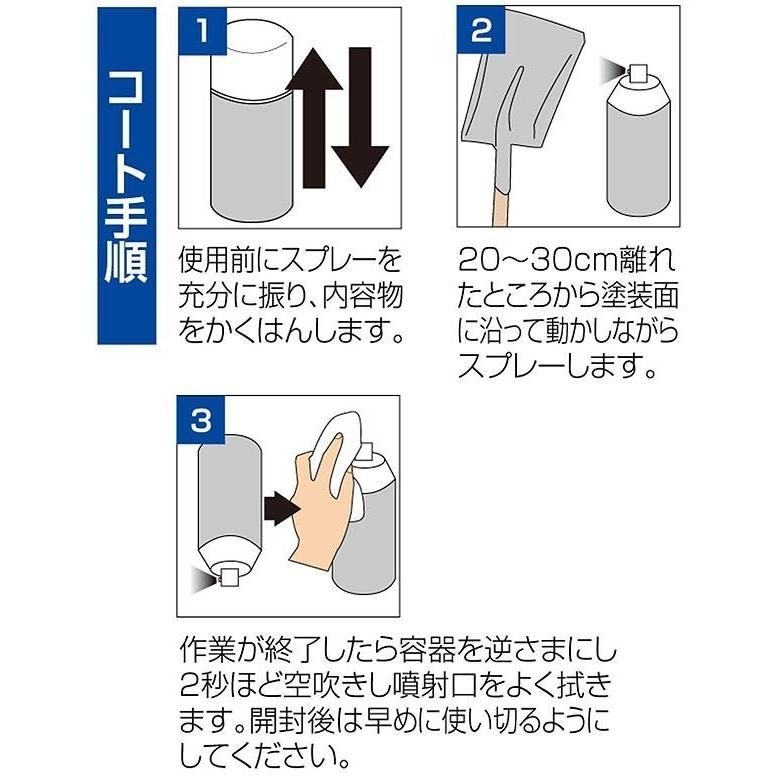 コート手順

1
使用前にスプレーを充分に振り、内容物をかくはんします。

2
20～30cm離れたところから塗装面に沿って動かしながらスプレーします。

3
作業が終了したら容器を逆さまにし2秒ほど空吹きし噴射口をよく拭きます。開封後は早めに使い切るようにしてください。