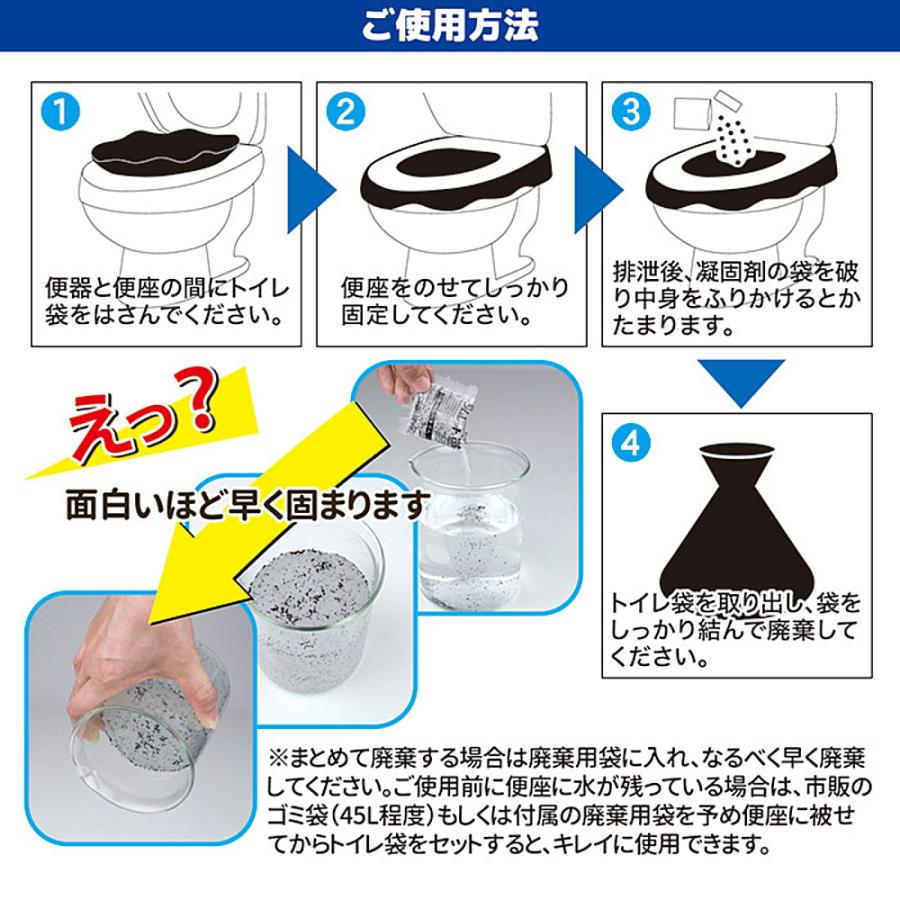 ご使用方法

1
便器と便座の間にトイレ袋をはさんでください。

2
便座をのせてしっかり固定してください。

3
排泄後、凝固剤の袋を破り中身をふりかけるとかたまります。

4
トイレ袋を取り出し、袋をしっかり結んで廃棄してください。

えっ?
面白いほど早く固まります

※まとめて廃棄する場合は廃棄用袋に入れ、なるべく早く廃棄してください。ご使用前に便座に水が残っている場合は、市販のゴミ袋(45L程度)もしくは付属の廃棄用袋を予め便座に被せてからトイレ袋をセットすると、キレイに使用できます。