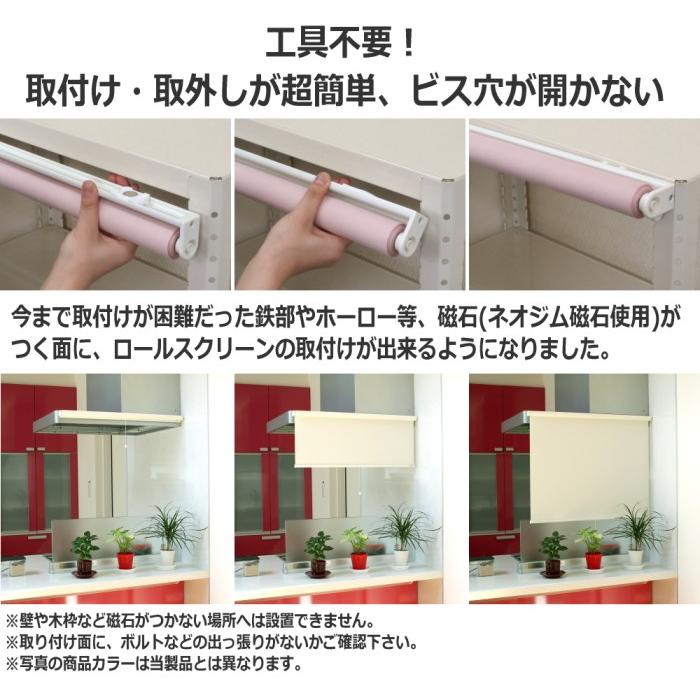 工具不要！
取付け・取外しが超簡単、ビス穴が開かない

今まで取付けが困難だった鉄部やホーロー等、磁石(ネオジム磁石使用)がつく面に、ロールスクリーンの取付けが出来るようになりました。

※壁や木枠など磁石がつかない場所へは設置できません。
※取り付け面に、ボルトなどの出っ張りがないかご確認下さい。
※写真の商品カラーは当製品とは異なります。