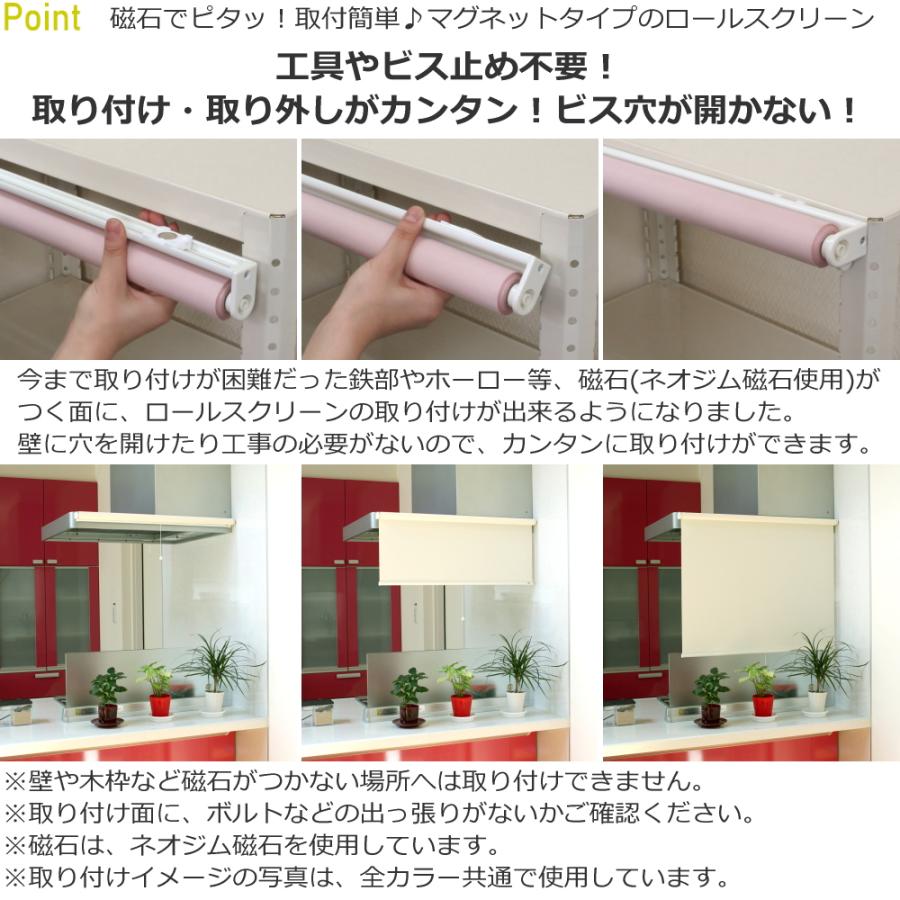 Point 磁石でピタッ！取付簡単♪マグネットタイプのロールスクリーン

工具やビス止め不要！
取り付け・取り外しがカンタン！ビス穴が開かない！

今まで取り付けが困難だった鉄部やホーロー等、磁石(ネオジム磁石使用)がつく面に、ロールスクリーンの取り付けが出来るようになりました。
壁に穴を開けたり工事の必要がないので、カンタンに取り付けができます。

※壁や木枠など磁石がつかない場所へは取り付けできません。
※取り付け面に、ボルトなどの出っ張りがないかご確認ください。
※磁石は、ネオジム磁石を使用しています。
※取り付けイメージの写真は、全カラー共通で使用しています。