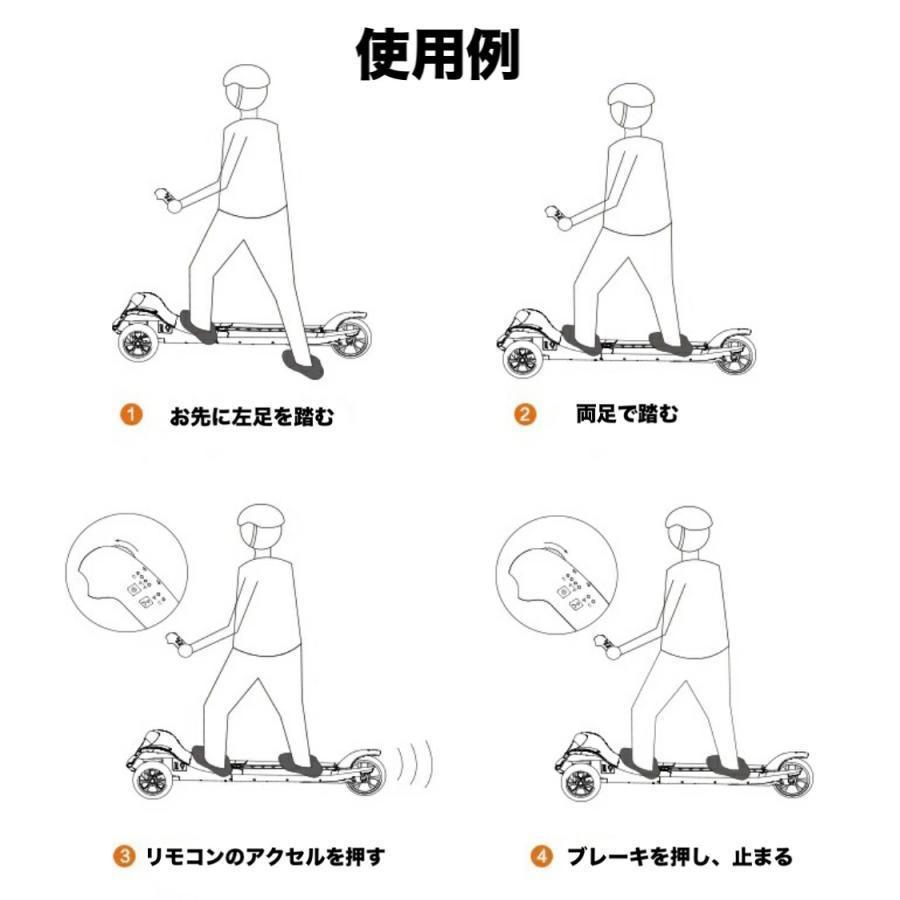 使用例

1 お先に左足を踏む

2 両足で踏む

3 リモコンのアクセルを押す

4 ブレーキを押し、止まる