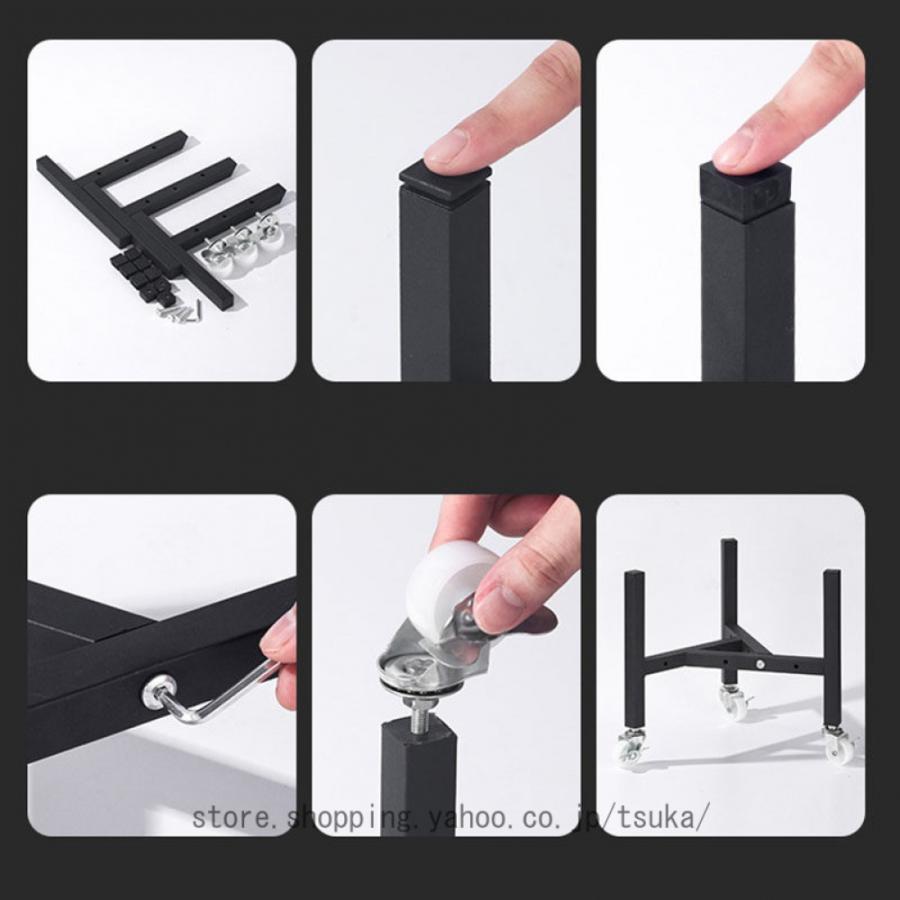 store.shopping.yahoo.co.jp/tsuka/