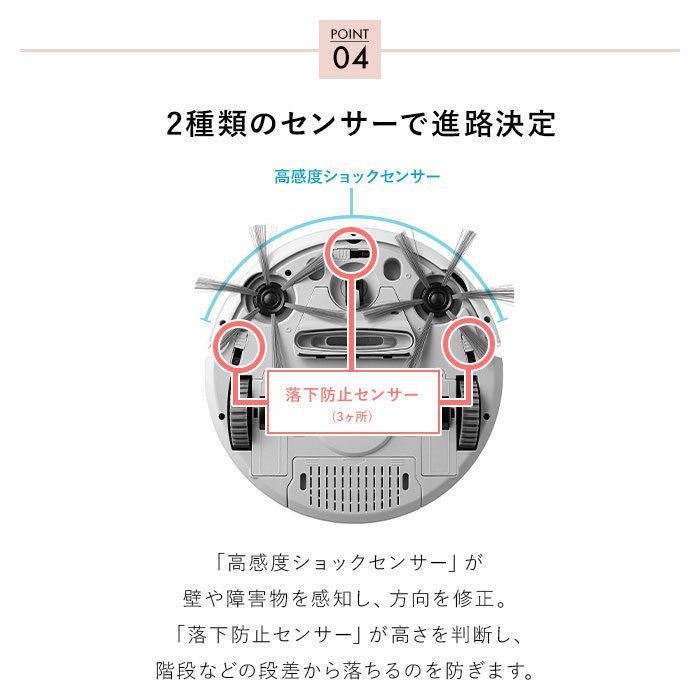 POINT
04

2種類のセンサーで進路決定

高感度ショックセンサー

落下防止センサー
(3ヶ所)

「高感度ショックセンサー」が
壁や障害物を感知し、方向を修正。
「落下防止センサー」が高さを判断し、
階段などの段差から落ちるのを防ぎます。