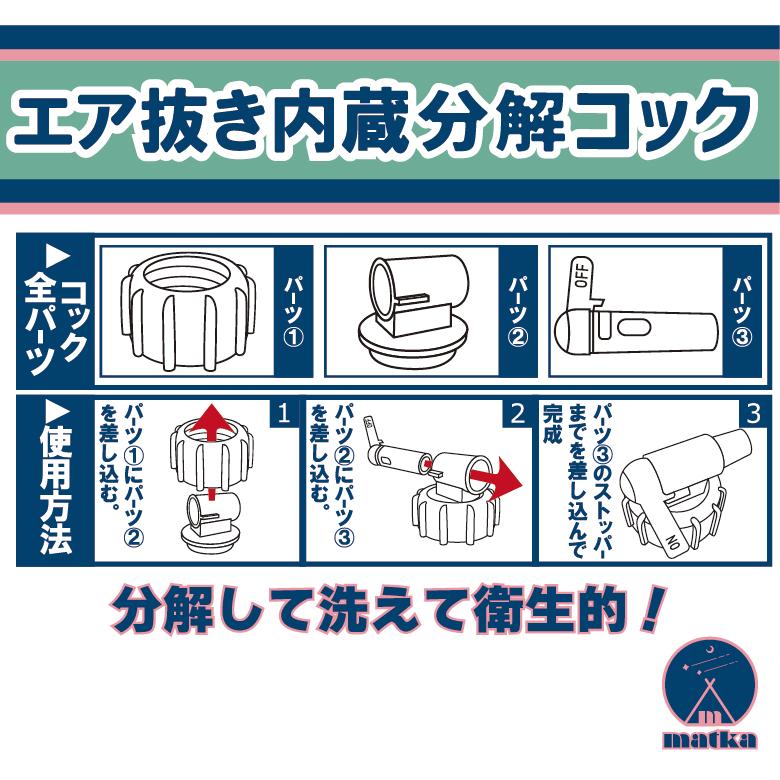 エア抜き内蔵分解コック

▶コック全パーツ

パーツ①

パーツ②

OFF

パーツ③

▶使用方法

1
パーツ①にパーツ②を差し込む。

2
パーツ②にパーツ③を差し込む。

3
パーツ③のストッパーまでを差し込んで完成

ON

分解して洗えて衛生的！

m
matka