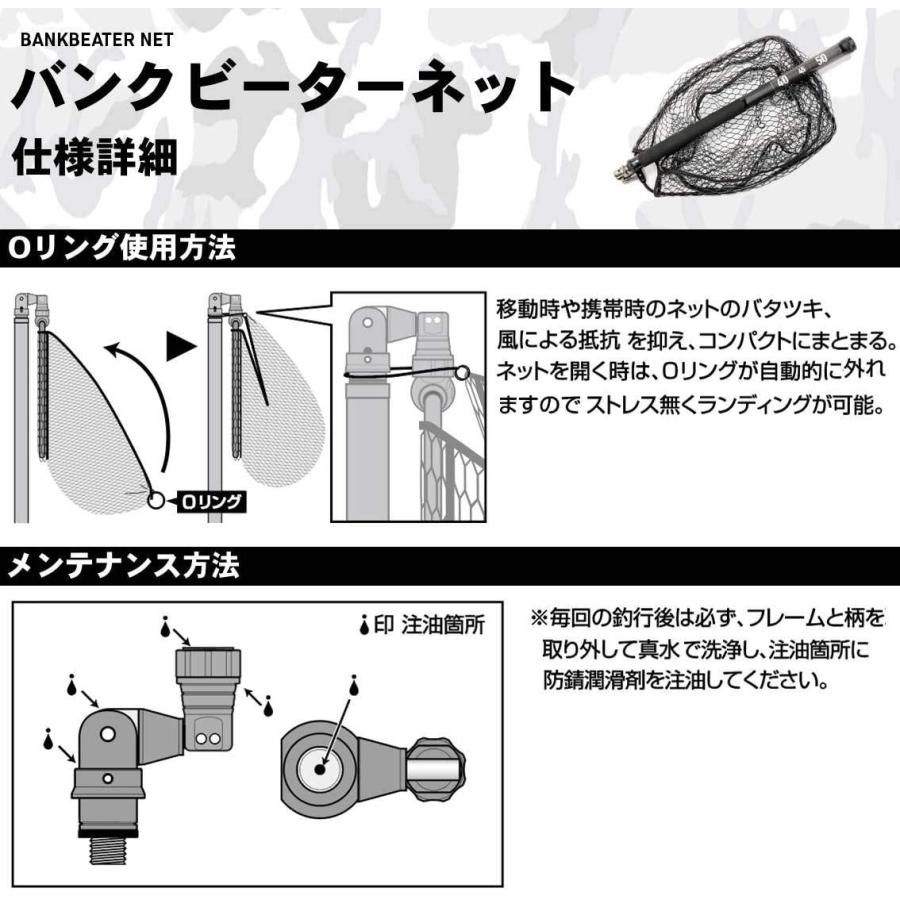 BANKBEATER NET

バンクビーターネット

仕様詳細

40 50

Oリング使用方法

Oリング

移動時や携帯時のネットのバタツキ、風による抵抗 を抑え、コンパクトにまとまる。ネットを開く時は、Oリングが自動的に外れますので ストレス無くランディングが可能。

メンテナンス方法

印 注油箇所

※毎回の釣行後は必ず、フレームと柄を取り外して真水で洗浄し、注油箇所に防錆潤滑剤を注油してください。