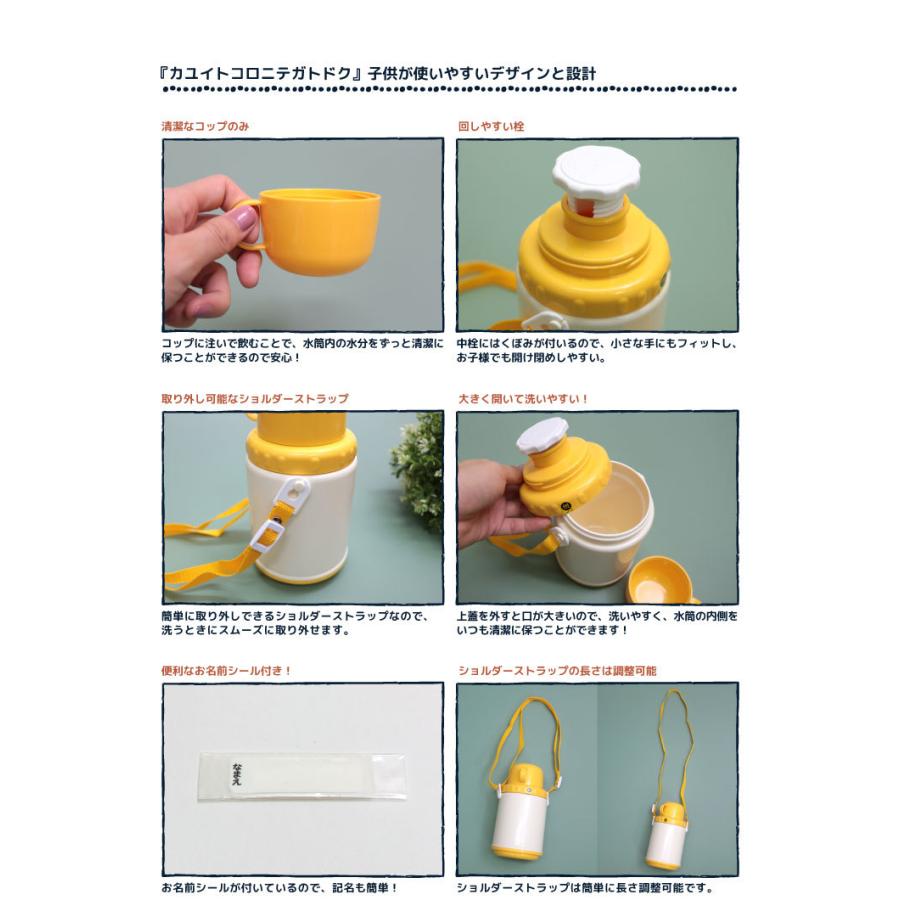 『カユイトコロニテガトドク』子供が使いやすいデザインと設計

清潔なコップのみ

コップに注いで飲むことで、水筒内の水分をずっと清潔に保つことができるので安心！

回しやすい栓

中栓にはくぼみが付いるので、小さな手にもフィットし、お子様でも開け閉めしやすい。

取り外し可能なショルダーストラップ

簡単に取り外しできるショルダーストラップなので、洗うときにスムーズに取り外せます。

大きく開いて洗いやすい！

上蓋を外すと口が大きいので、洗いやすく、水筒の内側をいつも清潔に保つことができます！

便利なお名前シール付き！

なまえ

お名前シールが付いているので、記名も簡単！

ショルダーストラップの長さは調整可能

ショルダーストラップは簡単に長さ調整可能です。