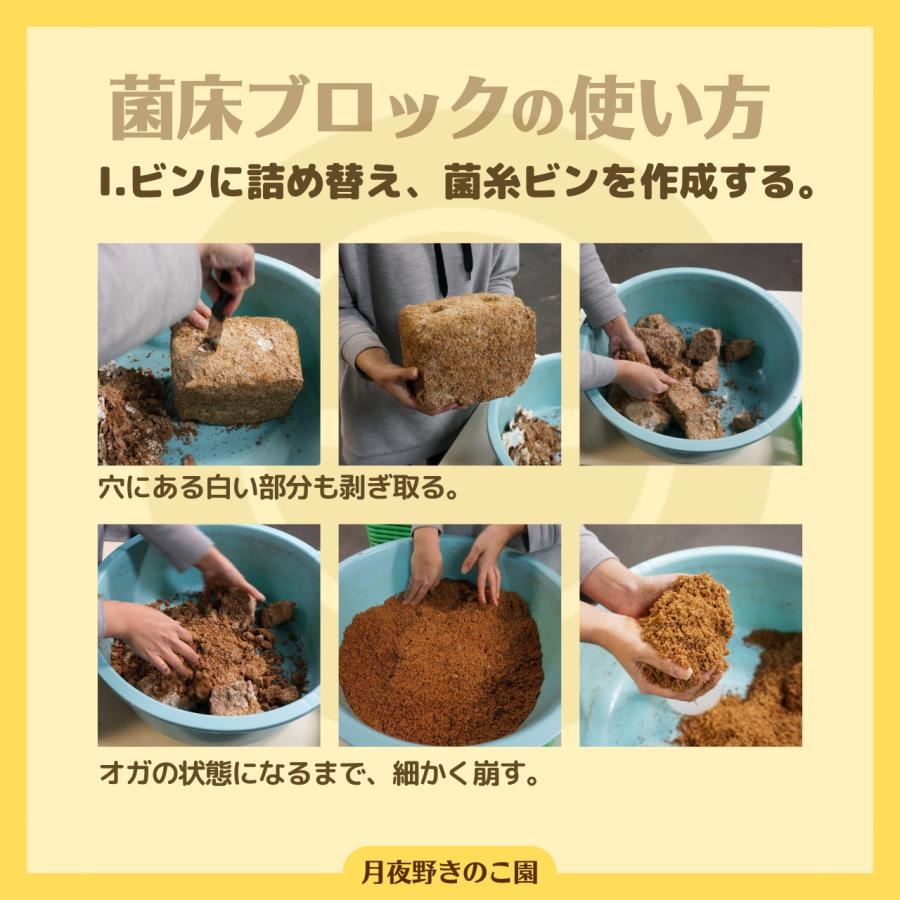 菌床ブロックの使い方

1.ビンに詰め替え、菌糸ビンを作成する。

穴にある白い部分も剥ぎ取る。

オガの状態になるまで、細かく崩す。

月夜野きのこ園