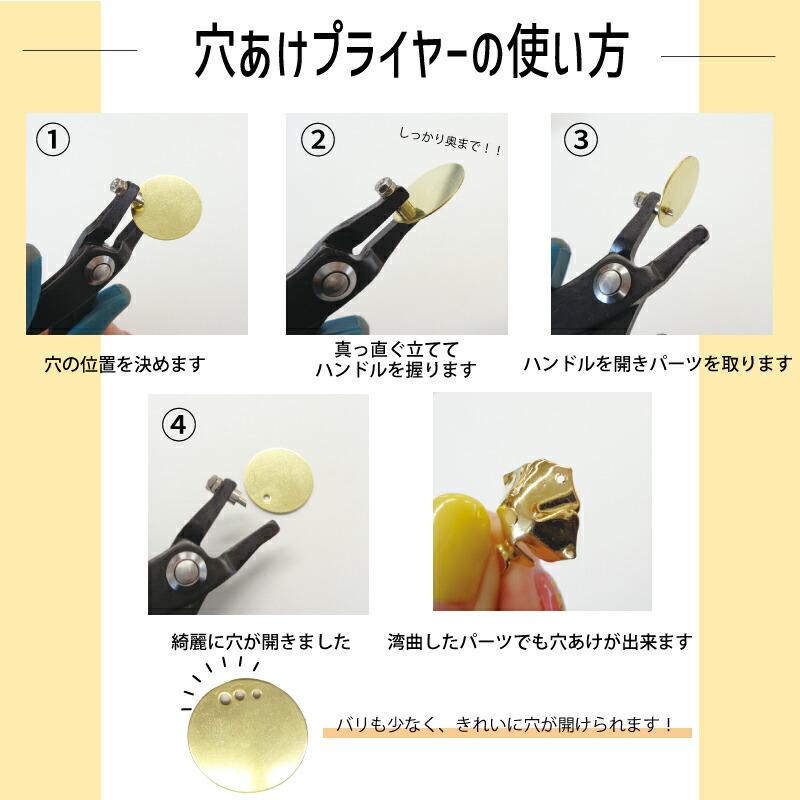 穴あけプライヤーの使い方

①

穴の位置を決めます

②

しっかり奥まで！！

真っ直ぐ立てて
ハンドルを握ります

③

ハンドルを開きパーツを取ります

④

綺麗に穴が開きました

湾曲したパーツでも穴あけが出来ます

バリも少なく、きれいに穴が開けられます！