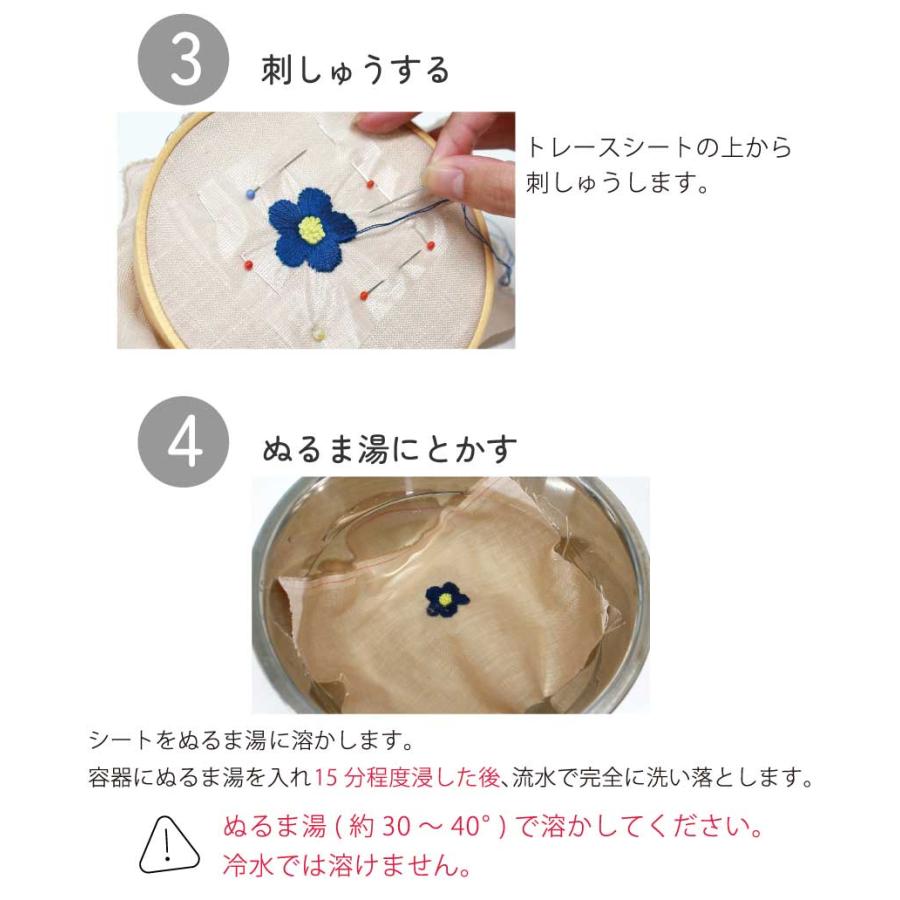 3 刺しゅうする

トレースシートの上から刺しゅうします。

4 ぬるま湯にとかす

シートをぬるま湯に溶かします。
容器にぬるま湯を入れ15分程度浸した後、流水で完全に洗い落とします。

ぬるま湯(約30～40°)で溶かしてください。
冷水では溶けません。