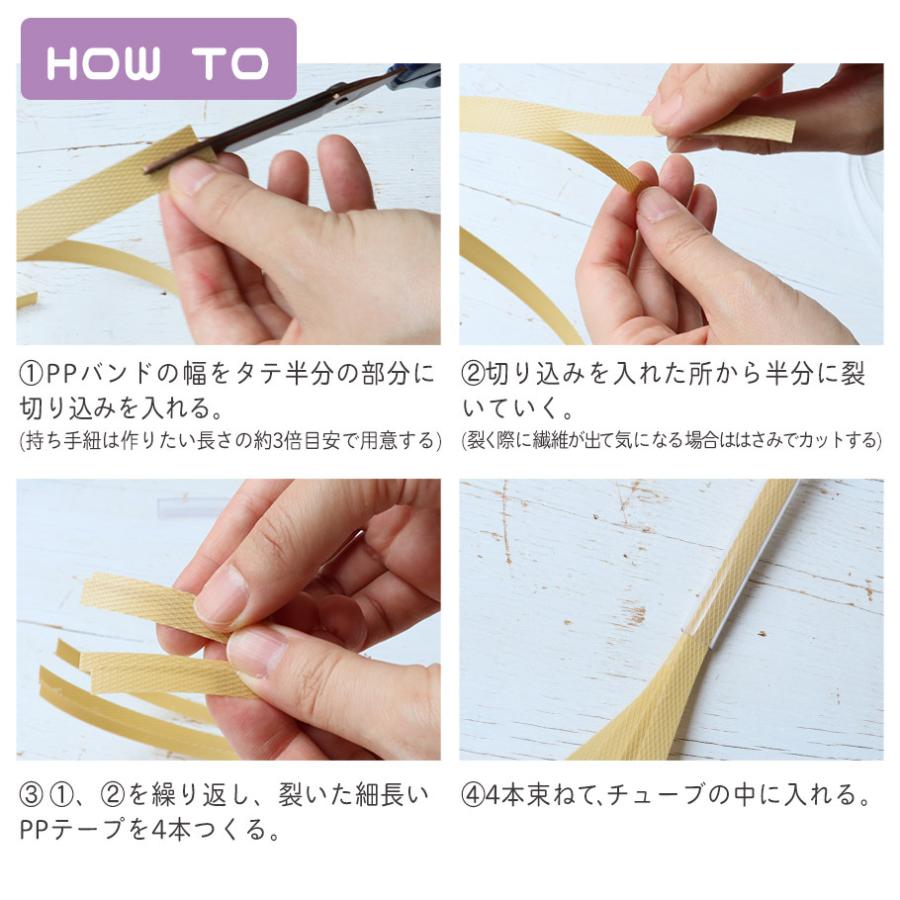 HOW TO

①PPバンドの幅をタテ半分の部分に切り込みを入れる。
(持ち手紐は作りたい長さの約3倍目安で用意する)

②切り込みを入れた所から半分に裂いていく。
(裂く際に繊維が出て気になる場合ははさみでカットする)

③①、②を繰り返し、裂いた細長いPPテープを4本つくる。

④4本束ねて、チューブの中に入れる。