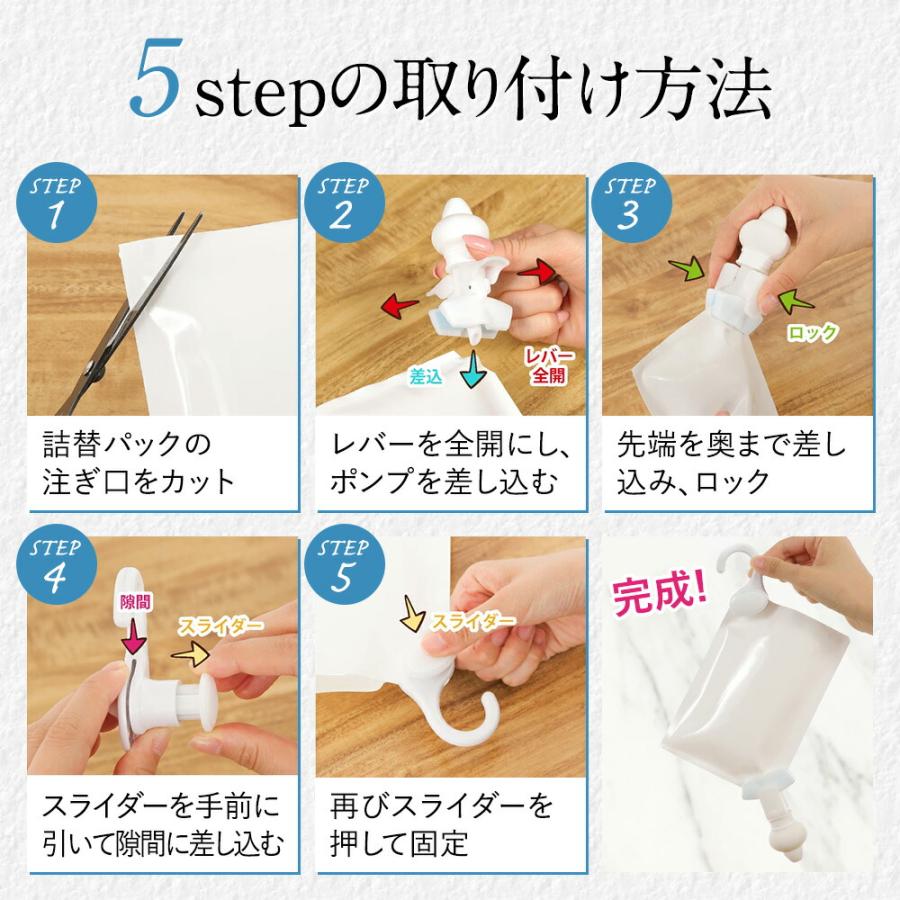 5 stepの取り付け方法

STEP 1

詰替パックの注ぎ口をカット

STEP 2

差込

レバー全開

レバーを全開にし、ポンプを差し込む

STEP 3

ロック

先端を奥まで差し込み、ロック

STEP 4

隙間

スライダー

スライダーを手前に引いて隙間に差し込む

STEP 5

スライダー

再びスライダーを押して固定

完成!