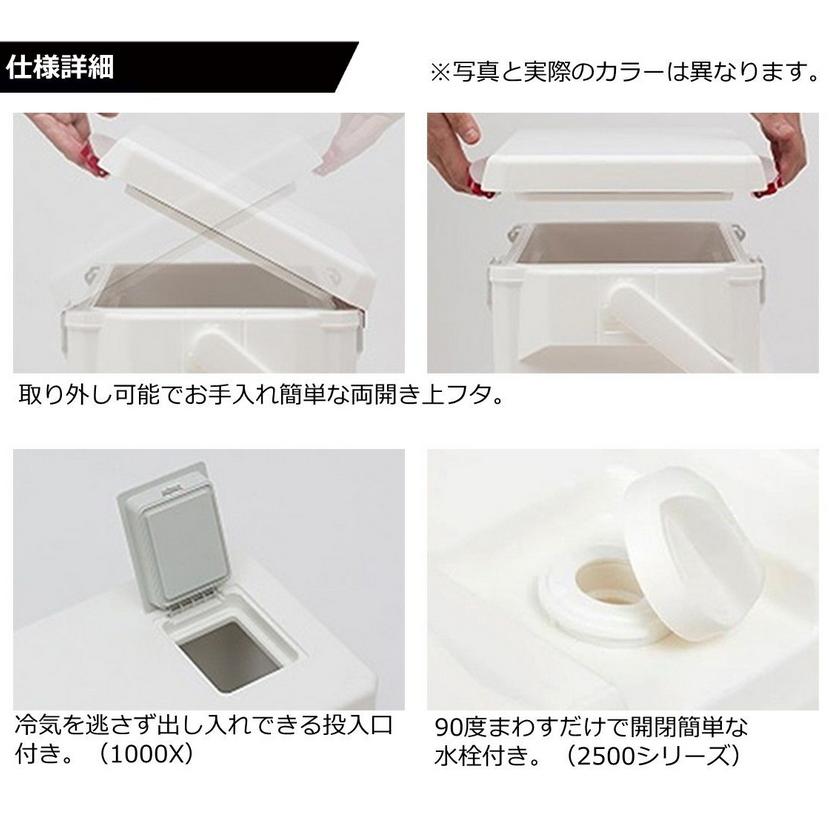 仕様詳細

※写真と実際のカラーは異なります。

取り外し可能でお手入れ簡単な両開き上フタ。

冷気を逃さず出し入れできる投入口付き。（1000X）

90度まわすだけで開閉簡単な水栓付き。（2500シリーズ）