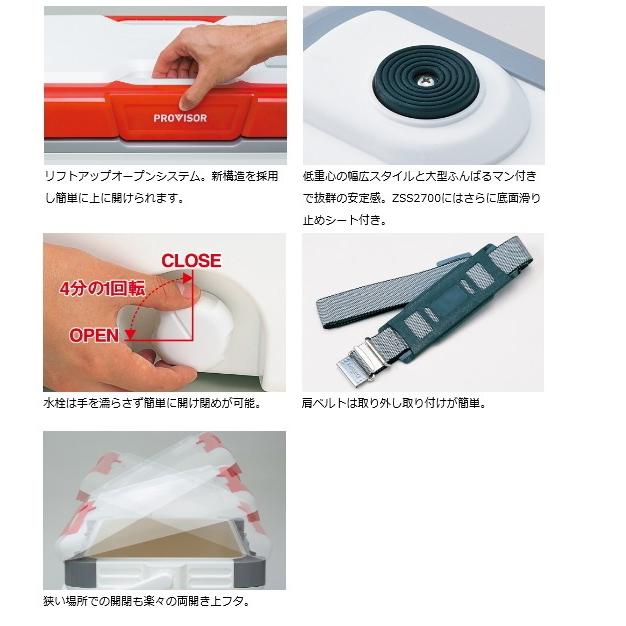 PROVISOR

リフトアップオープンシステム。新構造を採用し簡単に上に開けられます。

低重心の幅広スタイルと大型ふんばるマン付きで抜群の安定感。ZSS2700にはさらに底面滑り止めシート付き。

CLOSE
4分の1回転
OPEN

水栓は手を濡らさず簡単に開け閉めが可能。

肩ベルトは取り外し取り付けが簡単。

狭い場所での開閉も楽々の両開き上フタ。