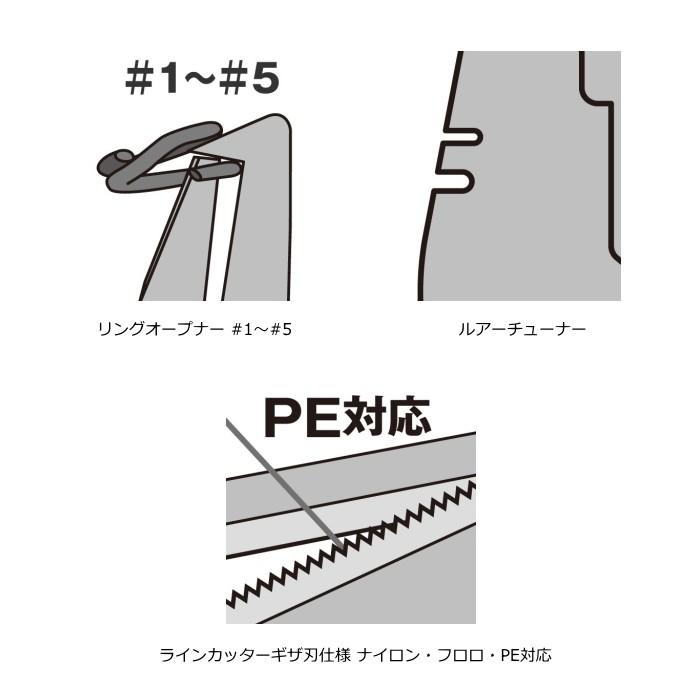 #1～#5

リングオープナー #1～#5

ルアーチューナー

PE対応

ラインカッターギザ刃仕様 ナイロン・フロロ・PE対応