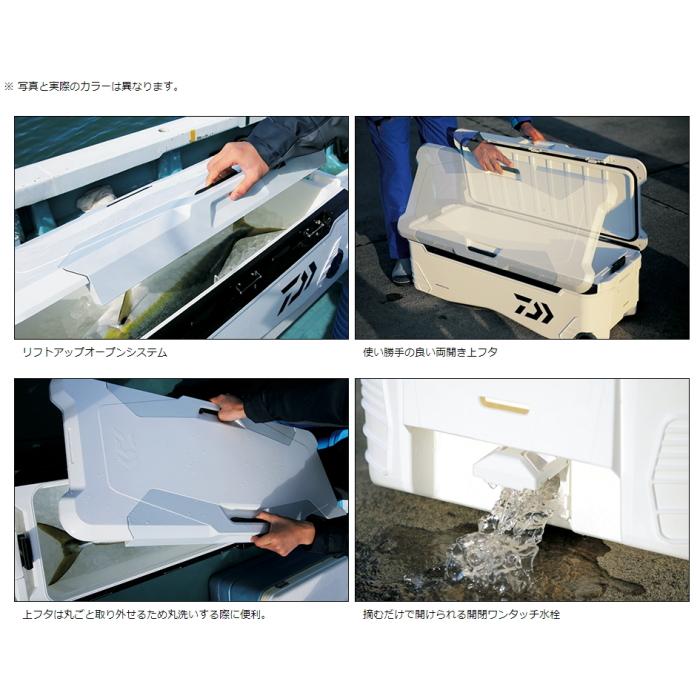 ※ 写真と実際のカラーは異なります。

リフトアップオープンシステム

使い勝手の良い両開き上フタ

上フタは丸ごと取り外せるため丸洗いする際に便利。

摘むだけで開けられる開閉ワンタッチ水栓