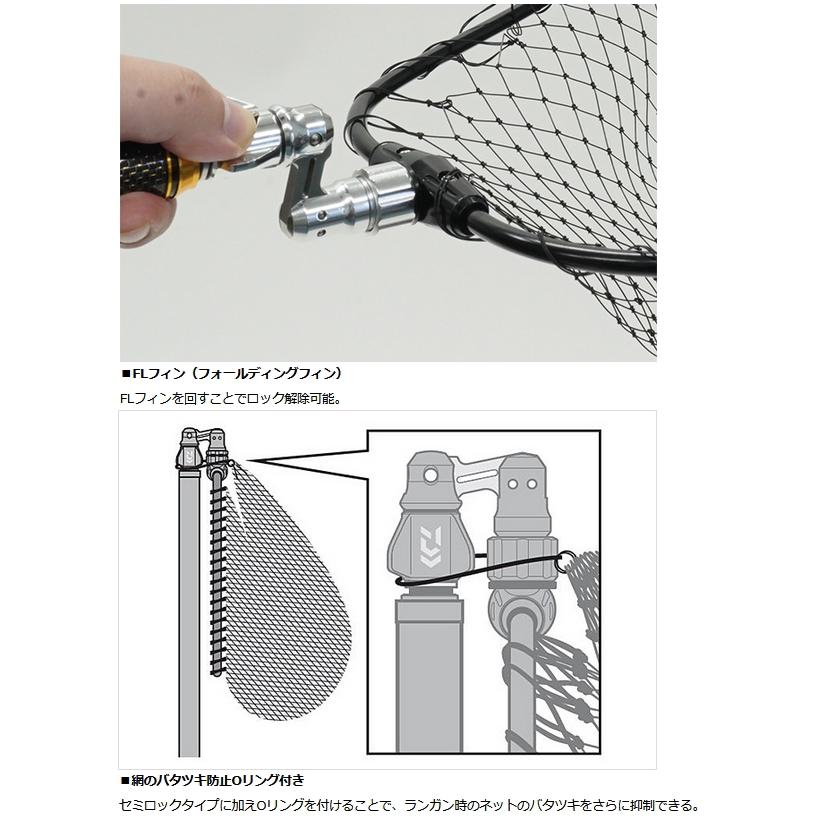 ■FLフィン（フォールディングフィン）
FLフィンを回すことでロック解除可能。

■網のバタツキ防止Oリング付き
セミロックタイプに加えOリングを付けることで、ランガン時のネットのバタツキをさらに抑制できる。