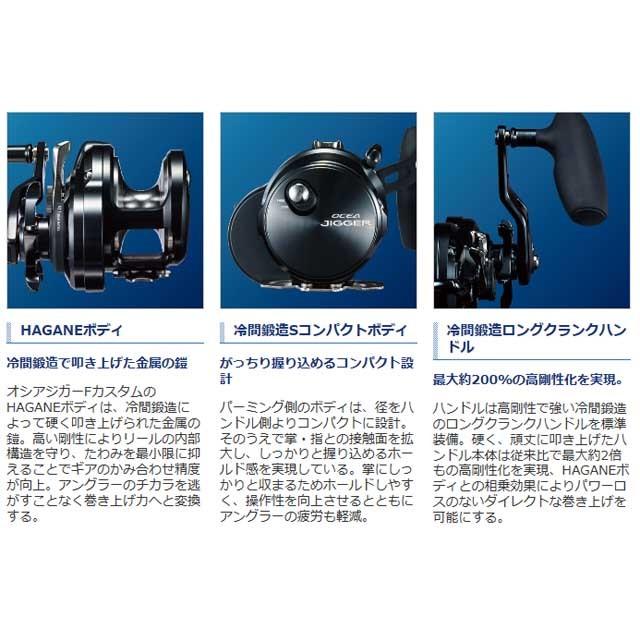 OCEA
JIGGER

HAGANEボディ

冷間鍛造で叩き上げた金属の鎧

オシアジガーFカスタムのHAGANEボディは、冷間鍛造によって硬く叩き上げられた金属の鎧。高い剛性によりリールの内部構造を守り、たわみを最小限に抑えることでギアのかみ合わせ精度が向上。アングラーのチカラを逃がすことなく巻き上げ力へと変換する。

冷間鍛造Sコンパクトボディ

がっちり握り込めるコンパクト設計

パーミング側のボディは、径をハンドル側よりコンパクトに設計。そのうえで掌・指との接触面を拡大し、しっかりと握り込めるホールド感を実現している。掌にしっかりと収まるためホールドしやすく、操作性を向上させるとともにアングラーの疲労も軽減。

冷間鍛造ロングクランクハンドル

最大約200%の高剛性化を実現。

ハンドルは高剛性で強い冷間鍛造のロングクランクハンドルを標準装備。硬く、頑丈に叩き上げたハンドル本体は従来比で最大約2倍もの高剛性化を実現、HAGANEボディとの相乗効果によりパワーロスのないダイレクトな巻き上げを可能にする。