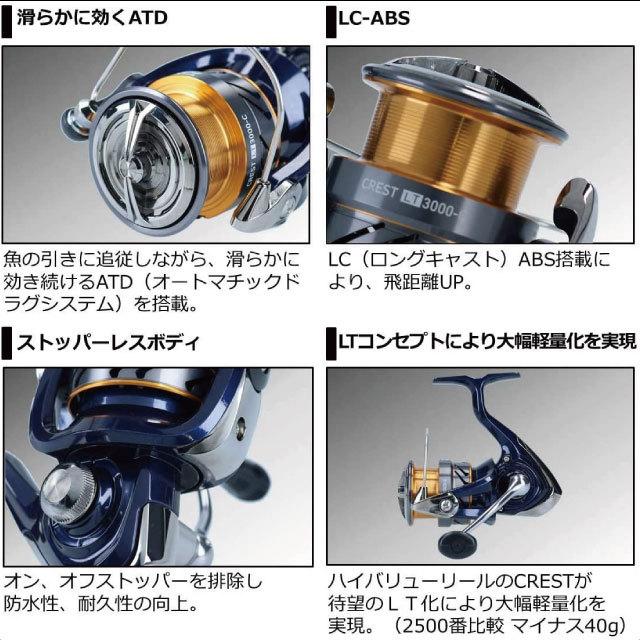 滑らかに効くATD

CREST LT 3000-C

魚の引きに追従しながら、滑らかに効き続けるATD（オートマチックドラグシステム）を搭載。

LC-ABS

CREST LT 3000-

LC（ロングキャスト）ABS搭載により、飛距離UP。

ストッパーレスボディ

オン、オフストッパーを排除し防水性、耐久性の向上。

LTコンセプトにより大幅軽量化を実現

ハイバリューリールのCRESTが待望のＬＴ化により大幅軽量化を実現。（2500番比較 マイナス40g）